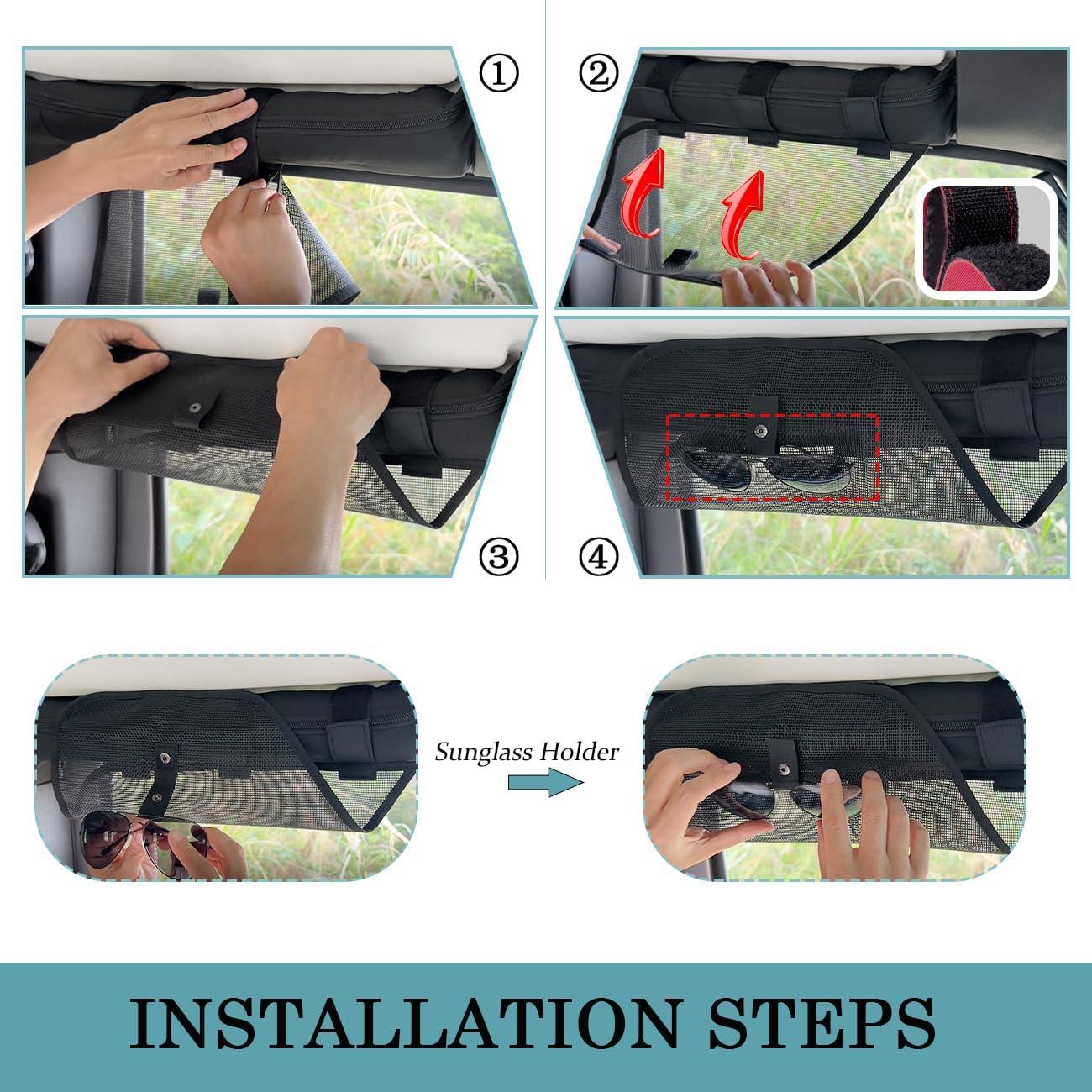 ①

②

③

④

Sunglass Holder

INSTALLATION STEPS