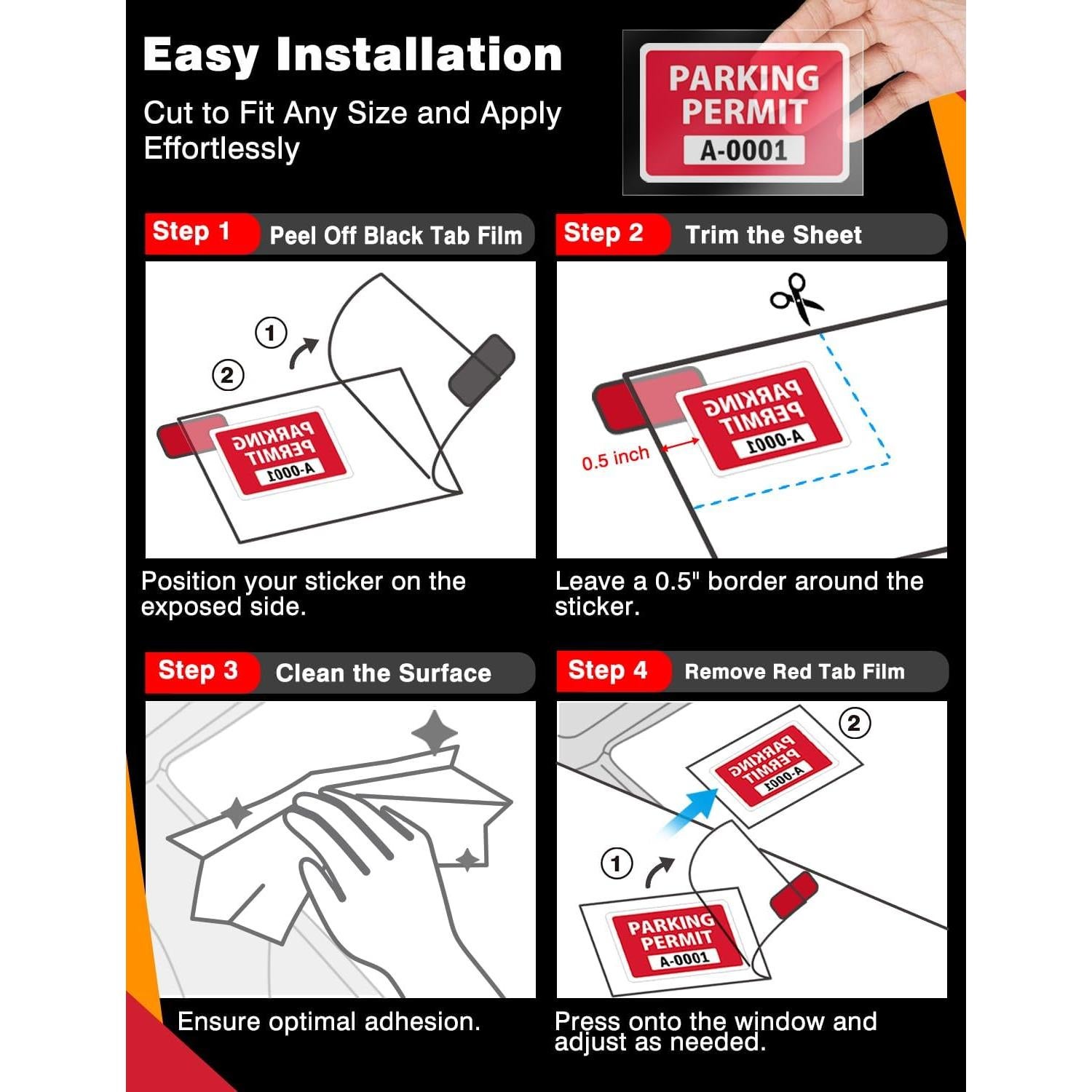 Easy Installation

Cut to Fit Any Size and Apply Effortlessly

PARKING PERMIT
A-0001

Step 1 Peel Off Black Tab Film

①

②

PARKING PERMIT
A-0001

Position your sticker on the exposed side.

Step 2 Trim the Sheet

PARKING PERMIT
A-0001

0.5 inch

Leave a 0.5" border around the sticker.

Step 3 Clean the Surface

Ensure optimal adhesion.

Step 4 Remove Red Tab Film

②

PARKING PERMIT
A-0001

①

PARKING PERMIT
A-0001

Press onto the window and adjust as needed.