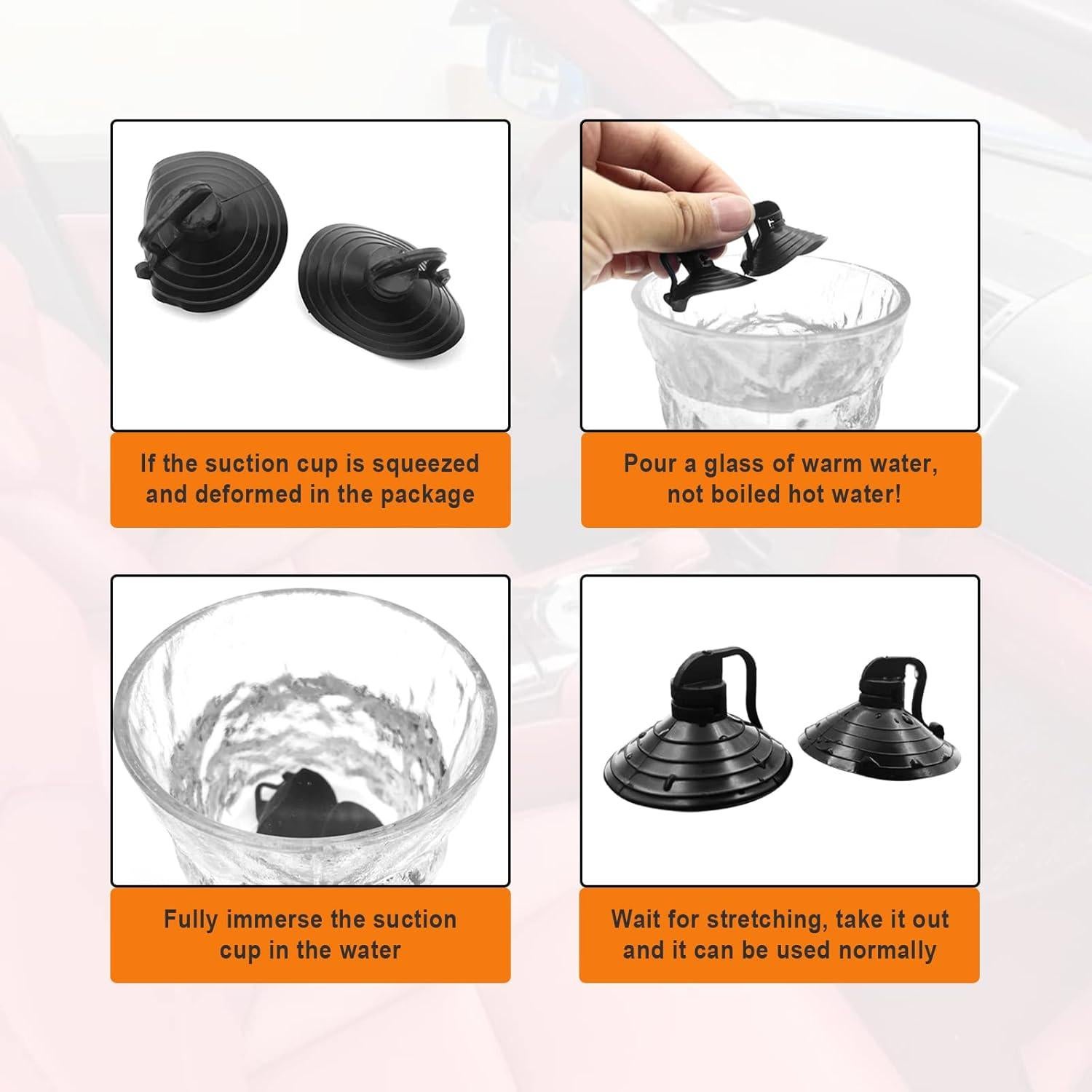 If the suction cup is squeezed and deformed in the package

Pour a glass of warm water, not boiled hot water!

Fully immerse the suction cup in the water

Wait for stretching, take it out and it can be used normally