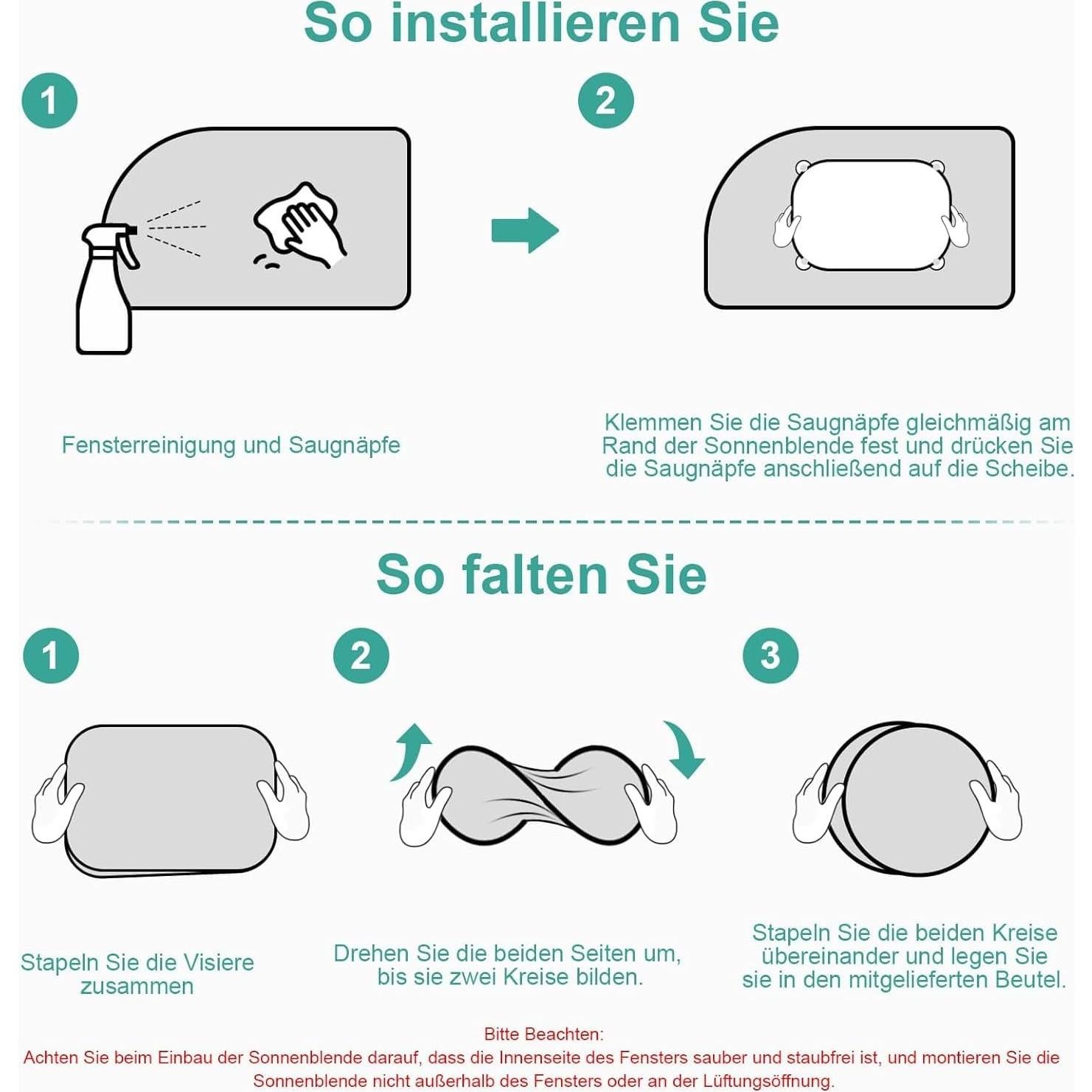 So installieren Sie

1

2

Fensterreinigung und Saugnäpfe

Klemmen Sie die Saugnäpfe gleichmäßig am Rand der Sonnenblende fest und drücken Sie die Saugnäpfe anschließend auf die Scheibe.

So falten Sie

1

2

3

Stapeln Sie die Visiere zusammen

Drehen Sie die beiden Seiten um, bis sie zwei Kreise bilden.

Stapeln Sie die beiden Kreise übereinander und legen Sie sie in den mitgelieferten Beutel.

Bitte Beachten:
Achten Sie beim Einbau der Sonnenblende darauf, dass die Innenseite des Fensters sauber und staubfrei ist, und montieren Sie die Sonnenblende nicht außerhalb des Fensters oder an der Lüftungsöffnung.