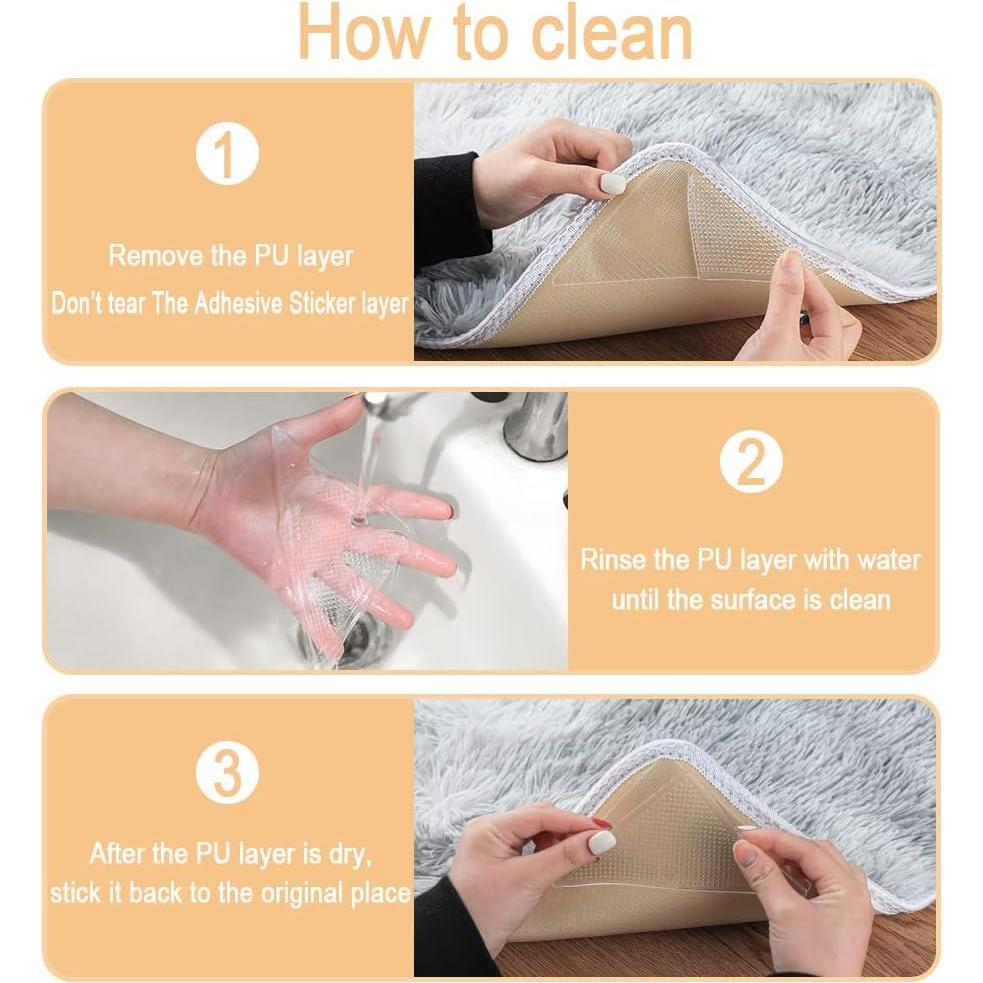 How to clean

1

Remove the PU layer
Don't tear The Adhesive Sticker layer

2

Rinse the PU layer with water until the surface is clean

3

After the PU layer is dry, stick it back to the original place