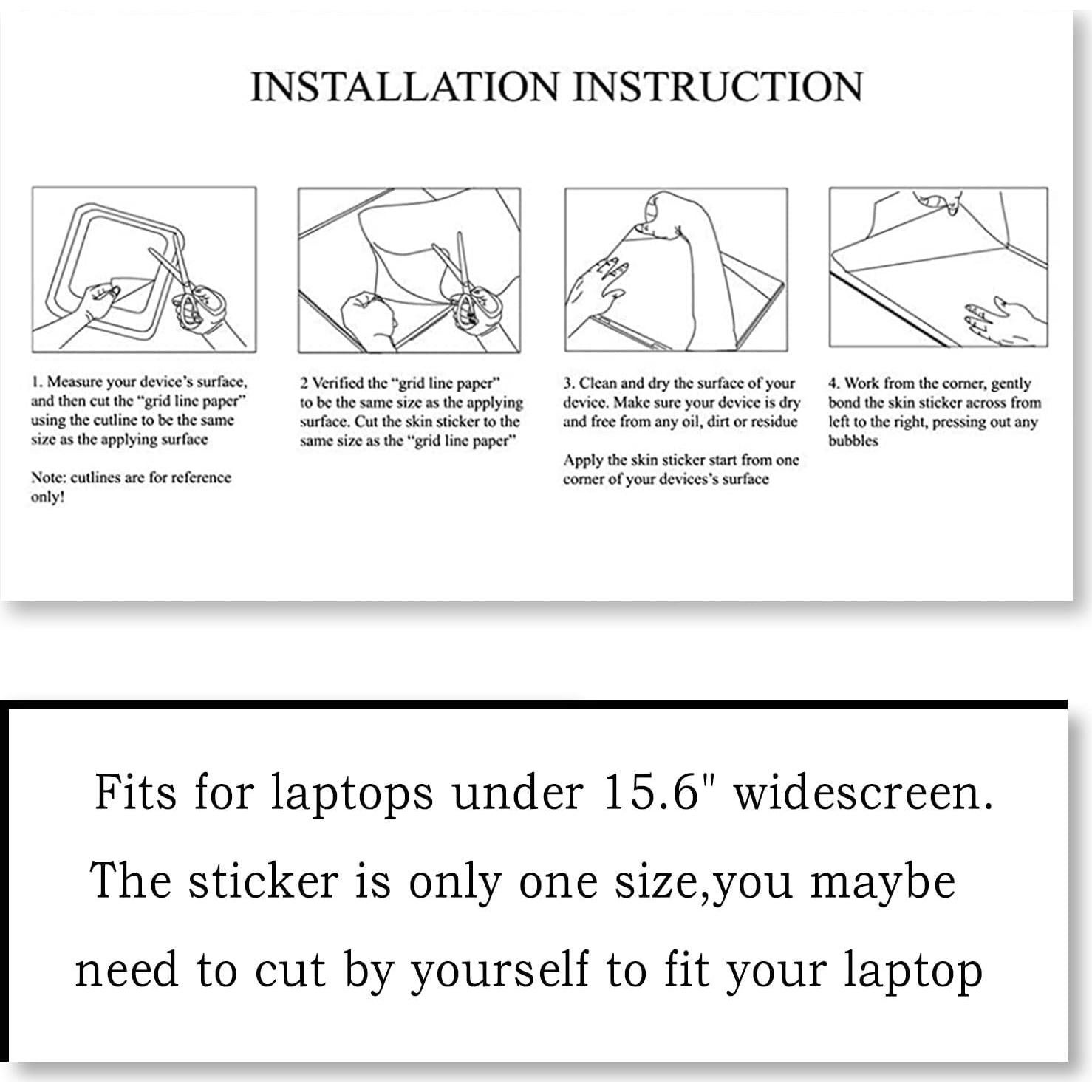 INSTALLATION INSTRUCTION

1. Measure your device's surface, and then cut the "grid line paper" using the cutline to be the same size as the applying surface

Note: cutlines are for reference only!

2 Verified the "grid line paper" to be the same size as the applying surface. Cut the skin sticker to the same size as the "grid line paper"

3. Clean and dry the surface of your device. Make sure your device is dry and free from any oil, dirt or residue

Apply the skin sticker start from one corner of your devices's surface

4. Work from the corner, gently bond the skin sticker across from left to the right, pressing out any bubbles

Fits for laptops under 15.6" widescreen.
The sticker is only one size,you maybe need to cut by yourself to fit your laptop