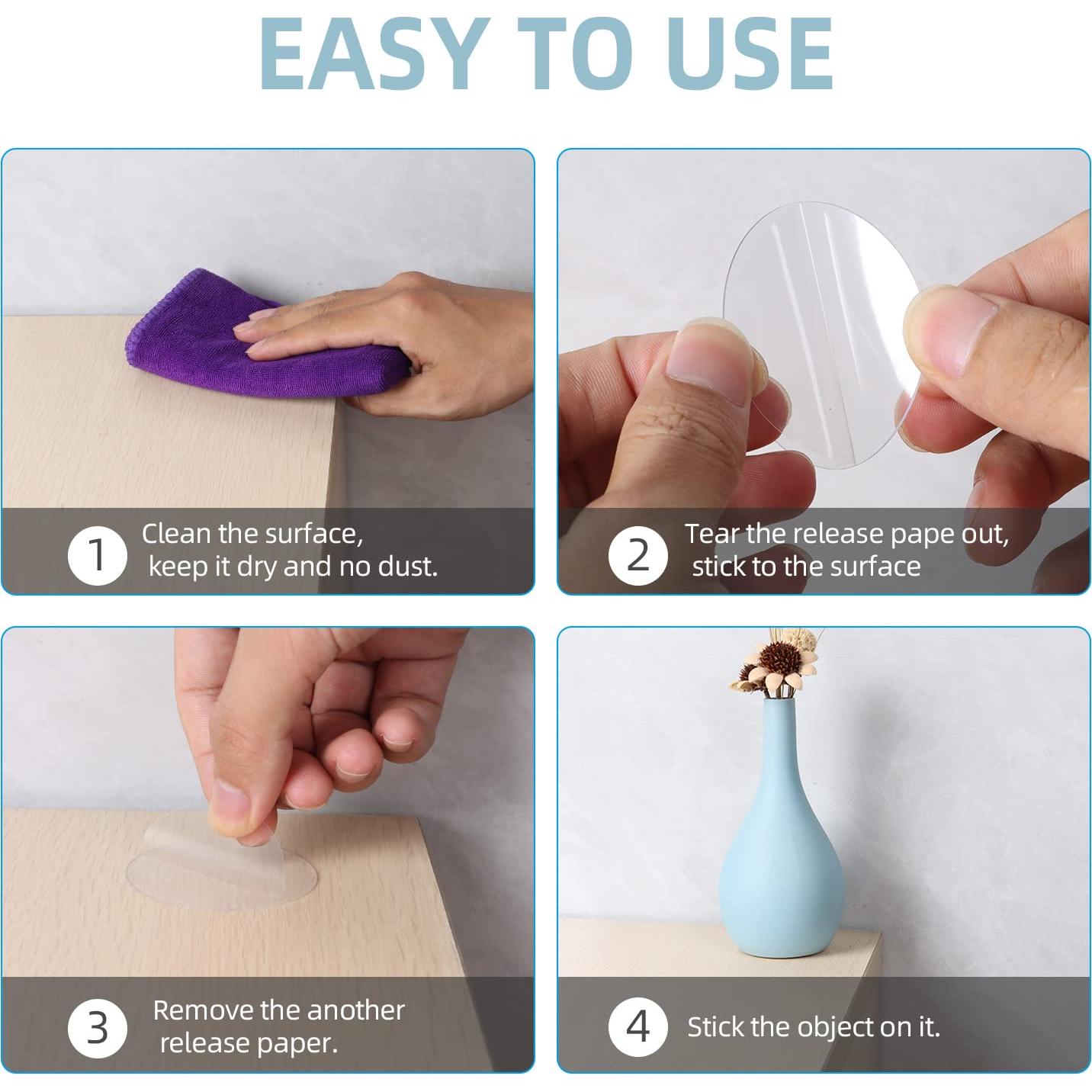 EASY TO USE

1 Clean the surface, keep it dry and no dust.

2 Tear the release pape out, stick to the surface

3 Remove the another release paper.

4 Stick the object on it.