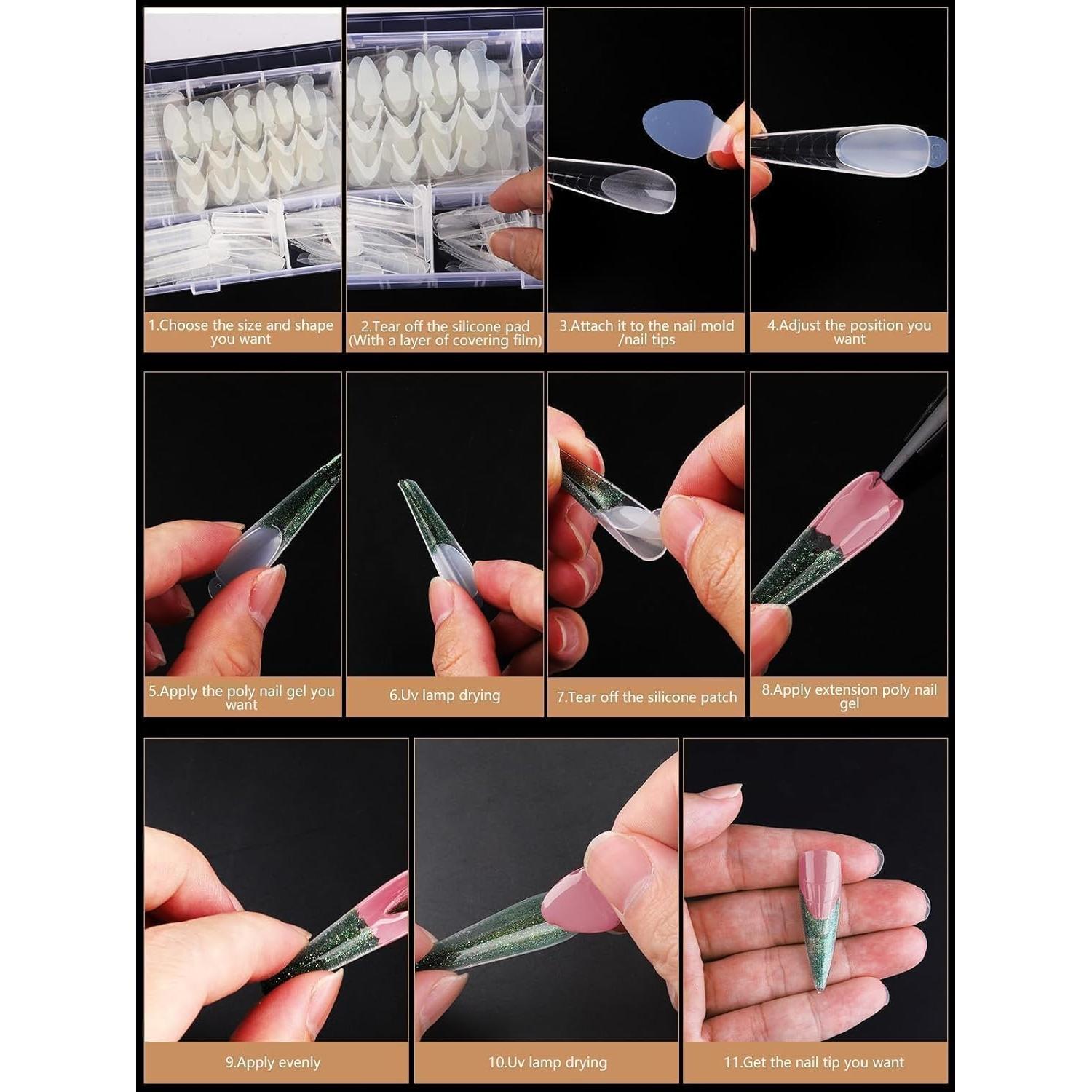 1.Choose the size and shape you want

2.Tear off the silicone pad (With a layer of covering film)

3.Attach it to the nail mold /nail tips

4.Adjust the position you want

5.Apply the poly nail gel you want

6.Uv lamp drying

7.Tear off the silicone patch

8.Apply extension poly nail gel

9.Apply evenly

10.Uv lamp drying

11.Get the nail tip you want