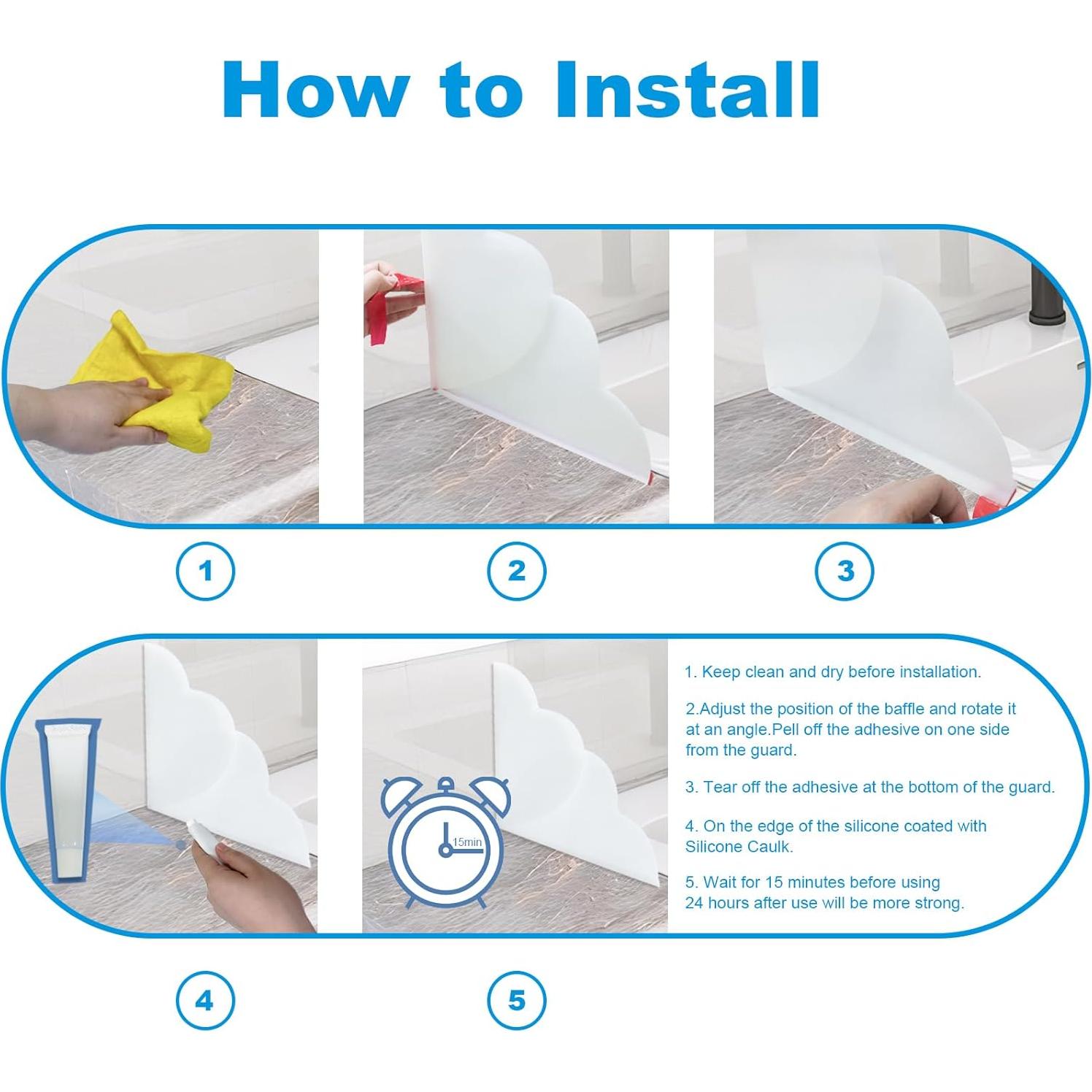 How to Install

1

2

3

15min

1. Keep clean and dry before installation.

2.Adjust the position of the baffle and rotate it at an angle.Pell off the adhesive on one side from the guard.

3. Tear off the adhesive at the bottom of the guard.

4. On the edge of the silicone coated with Silicone Caulk.

5. Wait for 15 minutes before using 24 hours after use will be more strong.

4

5