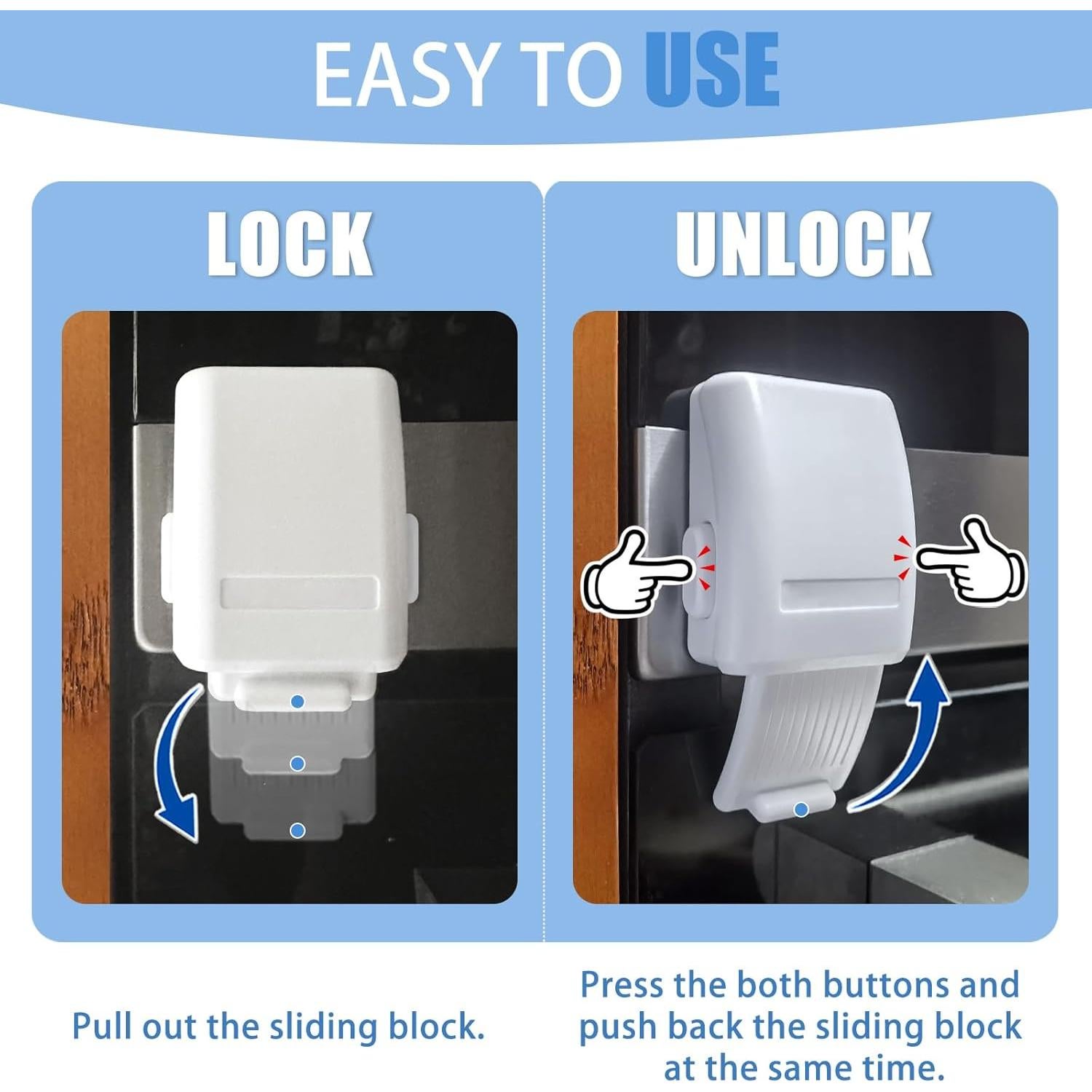 EASY TO USE

LOCK

Pull out the sliding block.

UNLOCK

Press the both buttons and push back the sliding block at the same time.