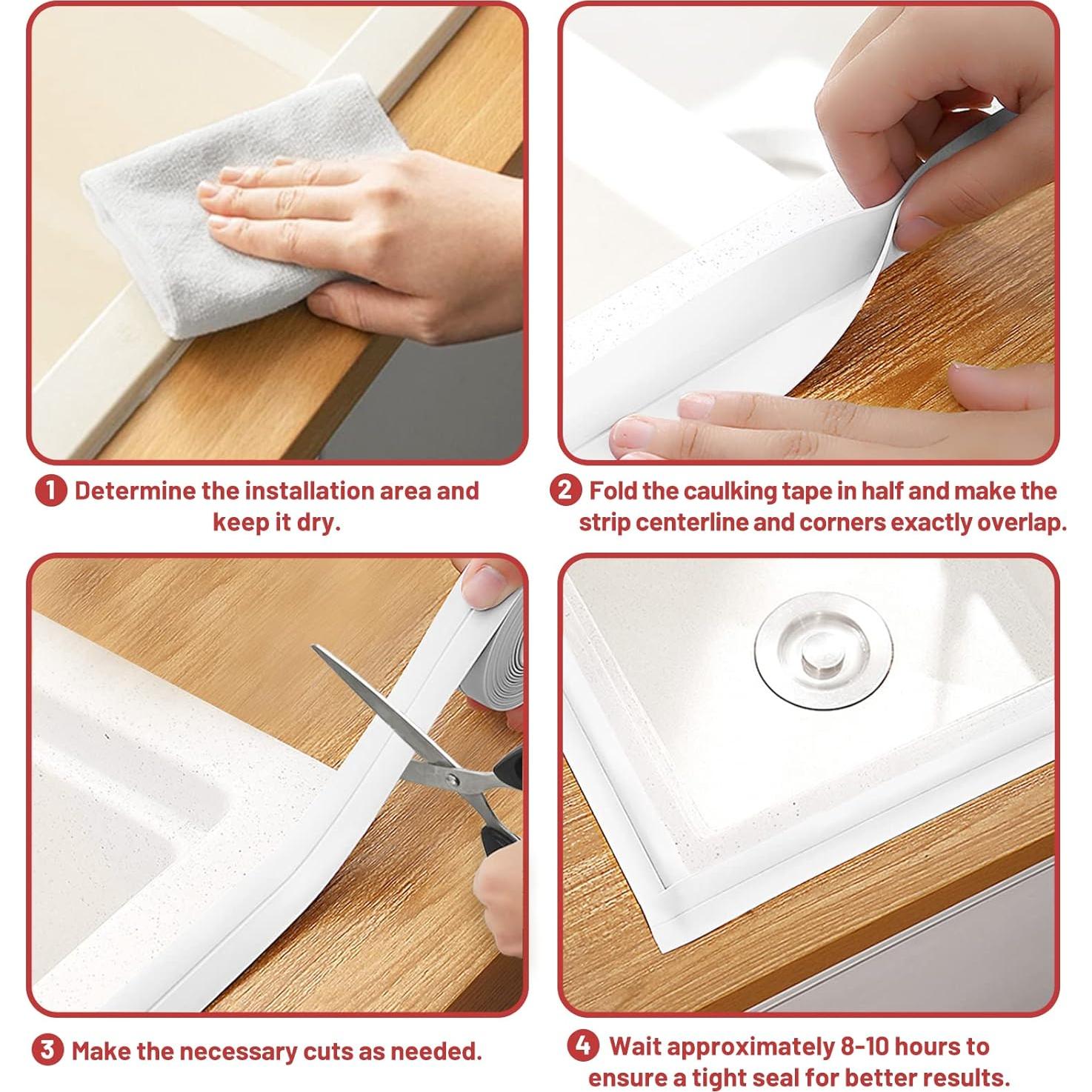 1 Determine the installation area and keep it dry.

2 Fold the caulking tape in half and make the strip centerline and corners exactly overlap.

3 Make the necessary cuts as needed.

4 Wait approximately 8-10 hours to ensure a tight seal for better results.