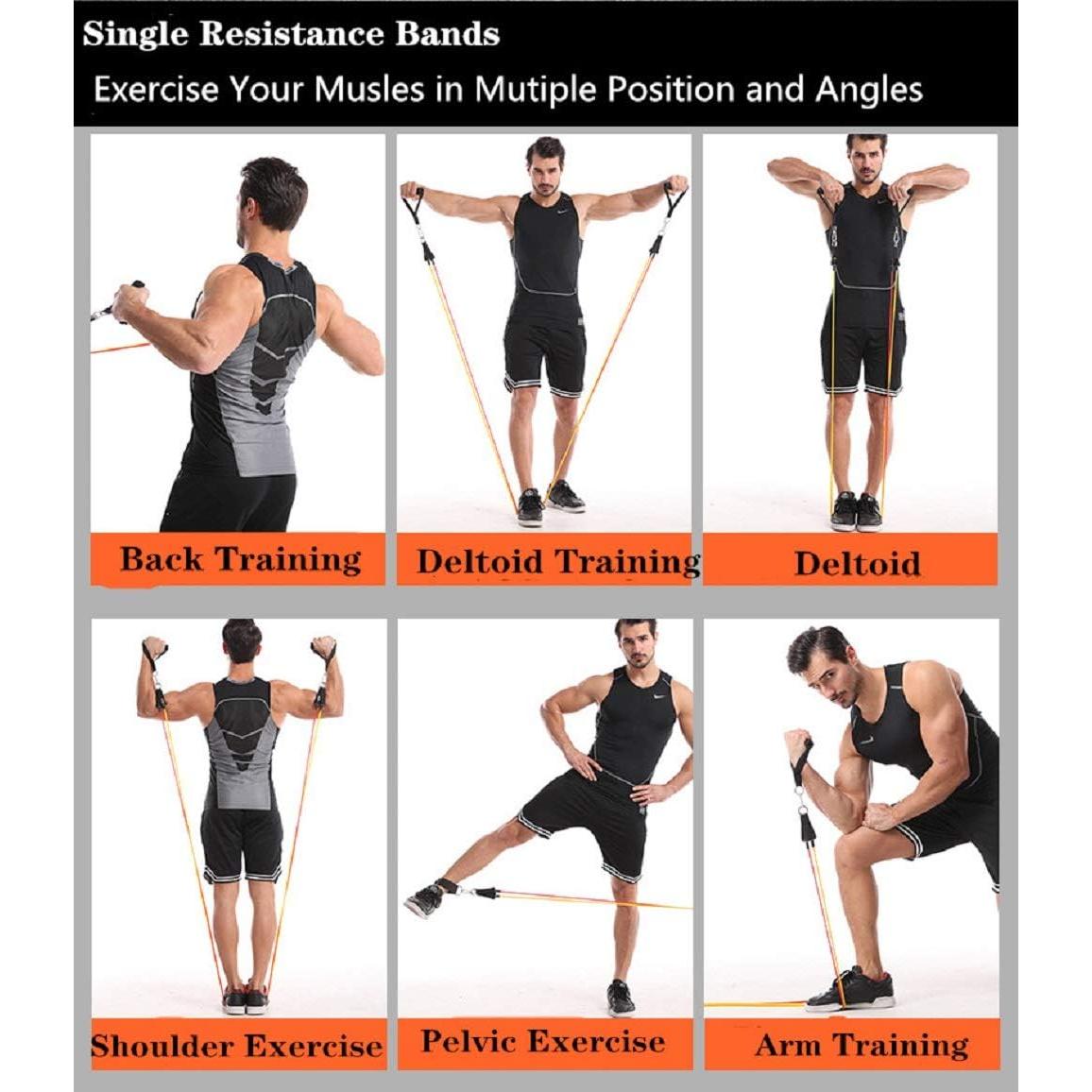 Single Resistance Bands
Exercise Your Musles in Mutiple Position and Angles

Back Training

Deltoid Training

Deltoid

Shoulder Exercise

Pelvic Exercise

Arm Training