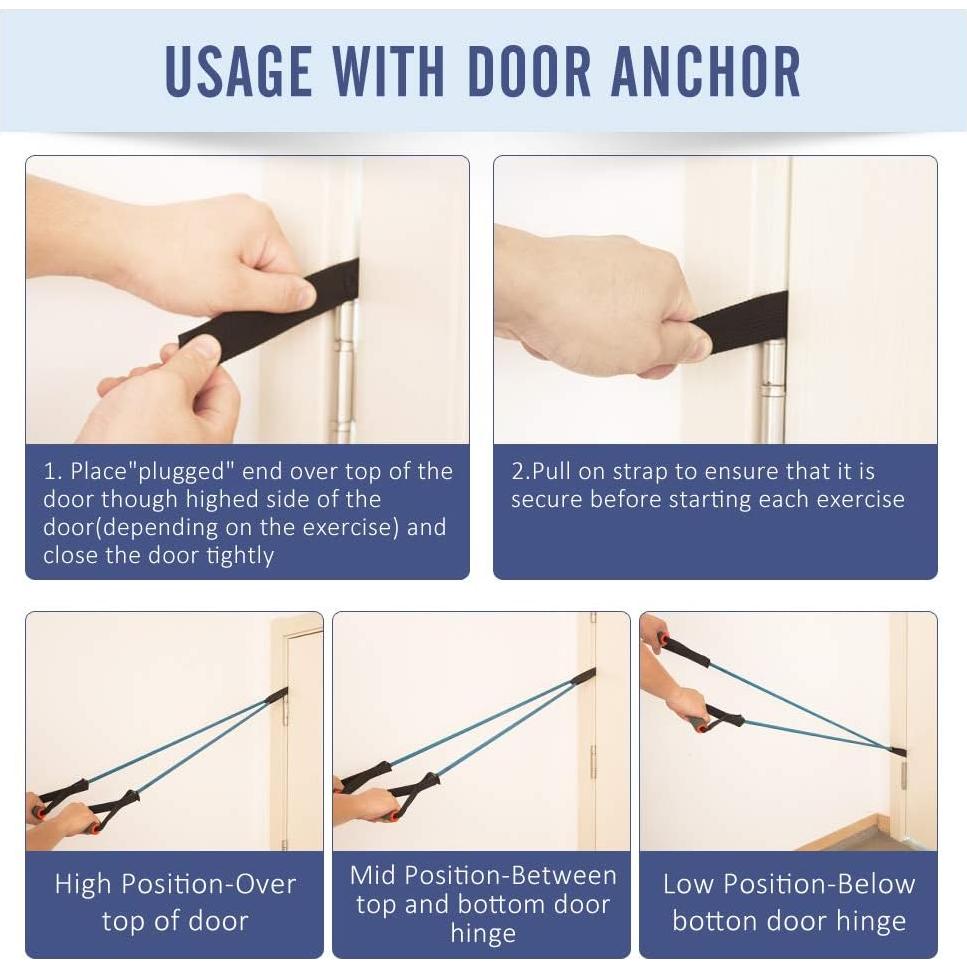 USAGE WITH DOOR ANCHOR

1. Place"plugged" end over top of the door though highed side of the door(depending on the exercise) and close the door tightly

2.Pull on strap to ensure that it is secure before starting each exercise

High Position-Over top of door

Mid Position-Between top and bottom door hinge

Low Position-Below botton door hinge