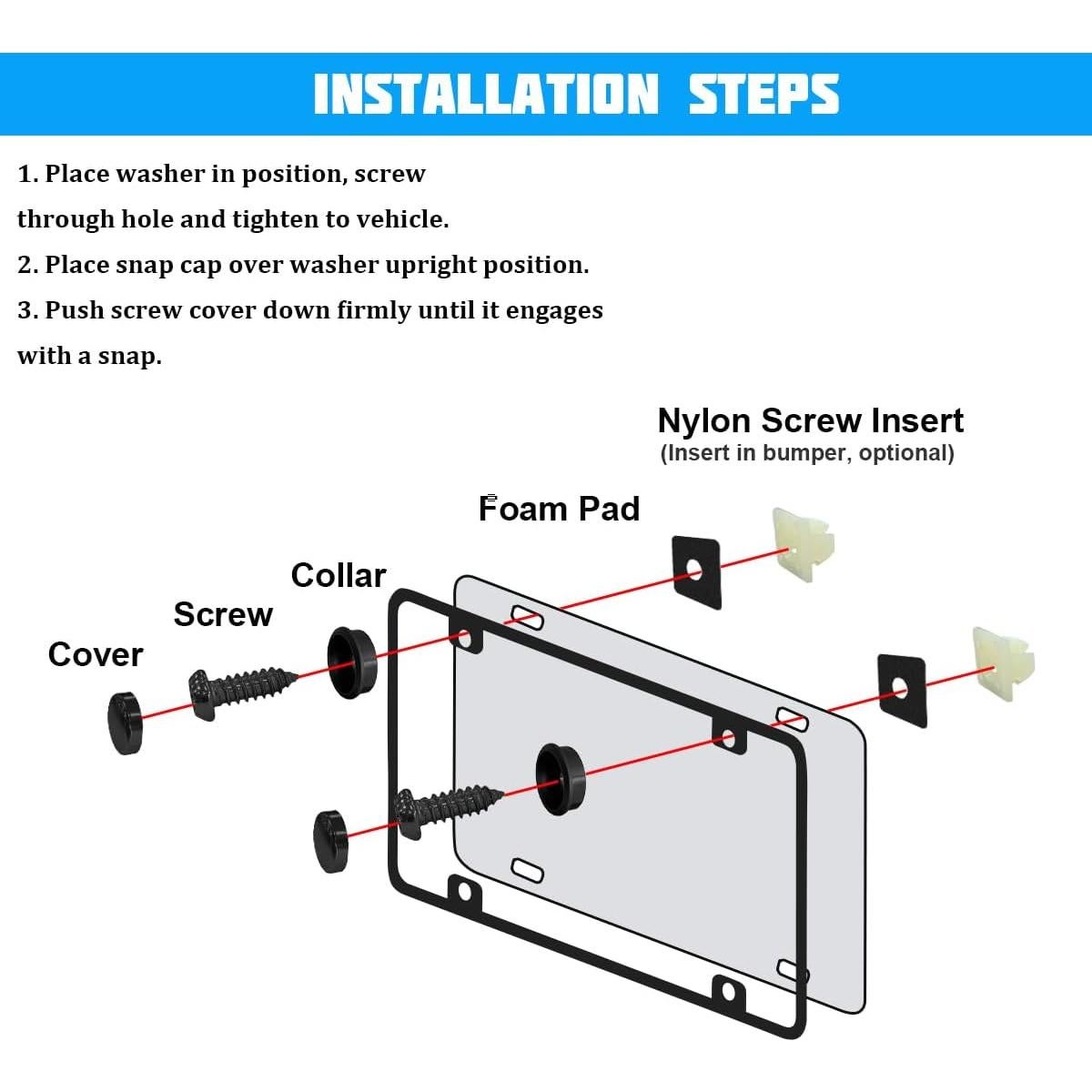 INSTALLATION STEPS

1. Place washer in position, screw through hole and tighten to vehicle.
2. Place snap cap over washer upright position.
3. Push screw cover down firmly until it engages with a snap.

Nylon Screw Insert
(Insert in bumper, optional)

Foam Pad

Collar

Screw

Cover