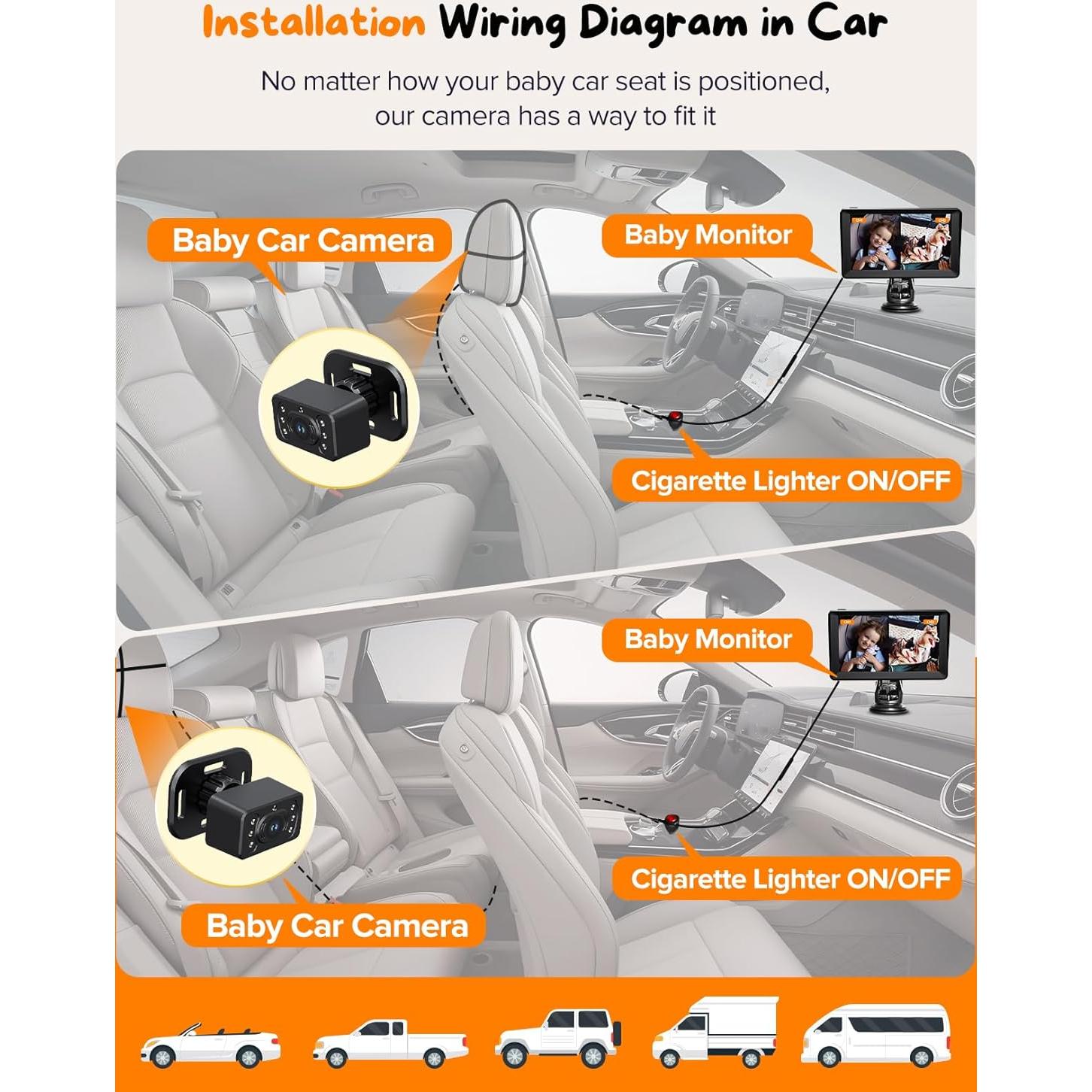 Installation Wiring Diagram in Car

No matter how your baby car seat is positioned, our camera has a way to fit it

Baby Car Camera

Baby Monitor

Cigarette Lighter ON/OFF

Baby Monitor

Cigarette Lighter ON/OFF

Baby Car Camera