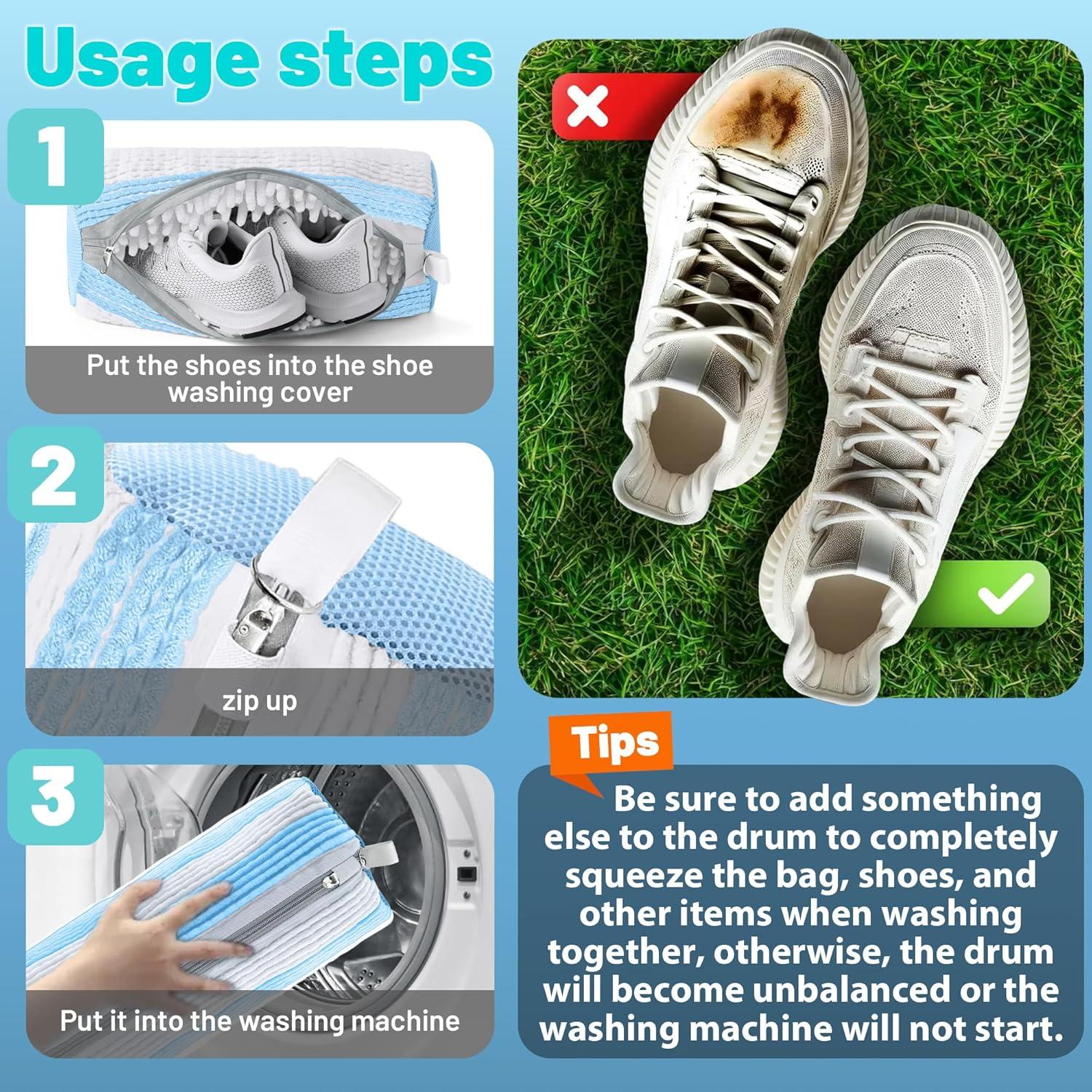 Usage steps

1

Put the shoes into the shoe washing cover

2

zip up

3

Put it into the washing machine

Tips

Be sure to add something else to the drum to completely squeeze the bag, shoes, and other items when washing together, otherwise, the drum will become unbalanced or the washing machine will not start.