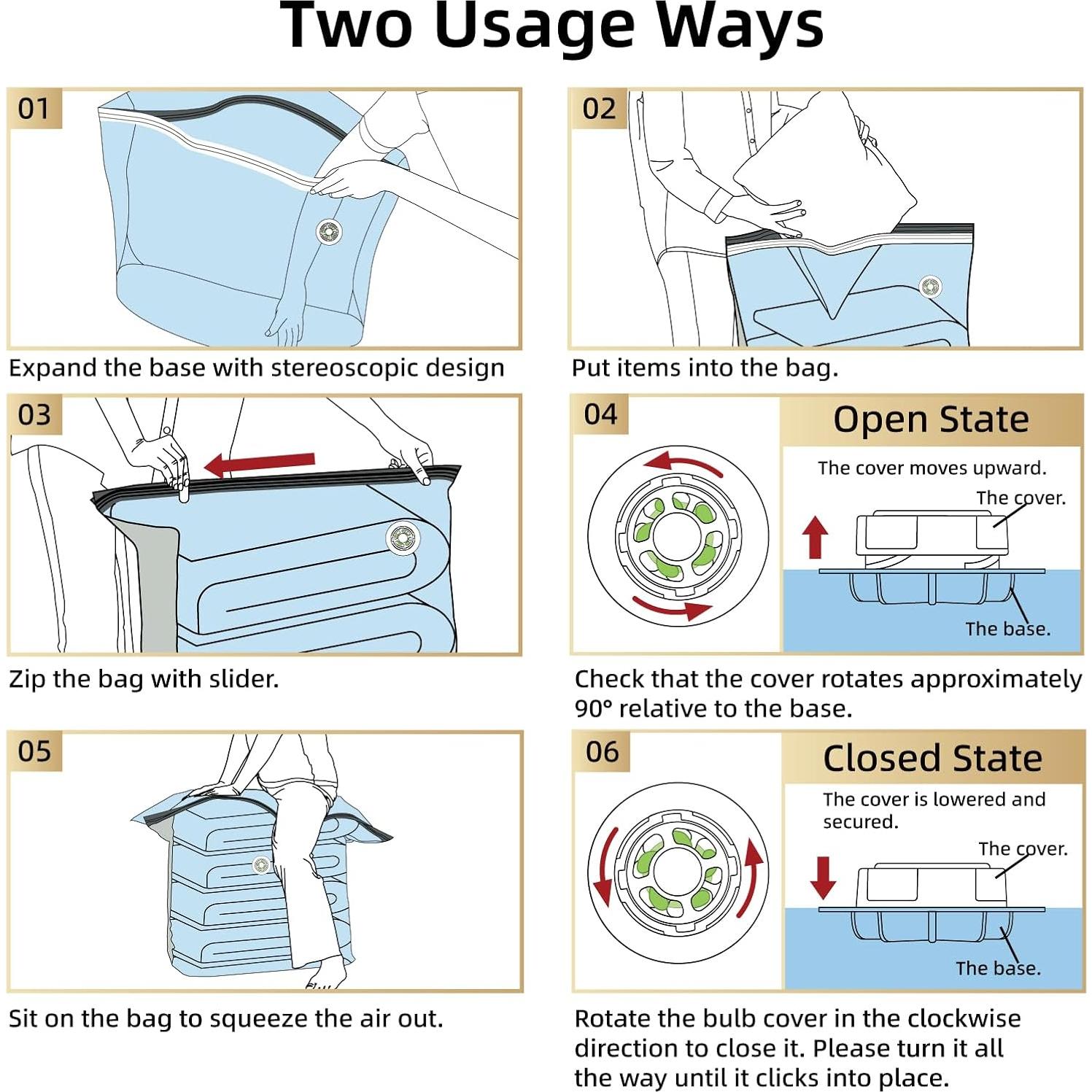 Two Usage Ways

01

Expand the base with stereoscopic design

02

Put items into the bag.

03

Zip the bag with slider.

04

Open State

The cover moves upward.

The cover.

The base.

Check that the cover rotates approximately 90° relative to the base.

05

Sit on the bag to squeeze the air out.

06

Closed State

The cover is lowered and secured.

The cover.

The base.

Rotate the bulb cover in the clockwise direction to close it. Please turn it all the way until it clicks into place.