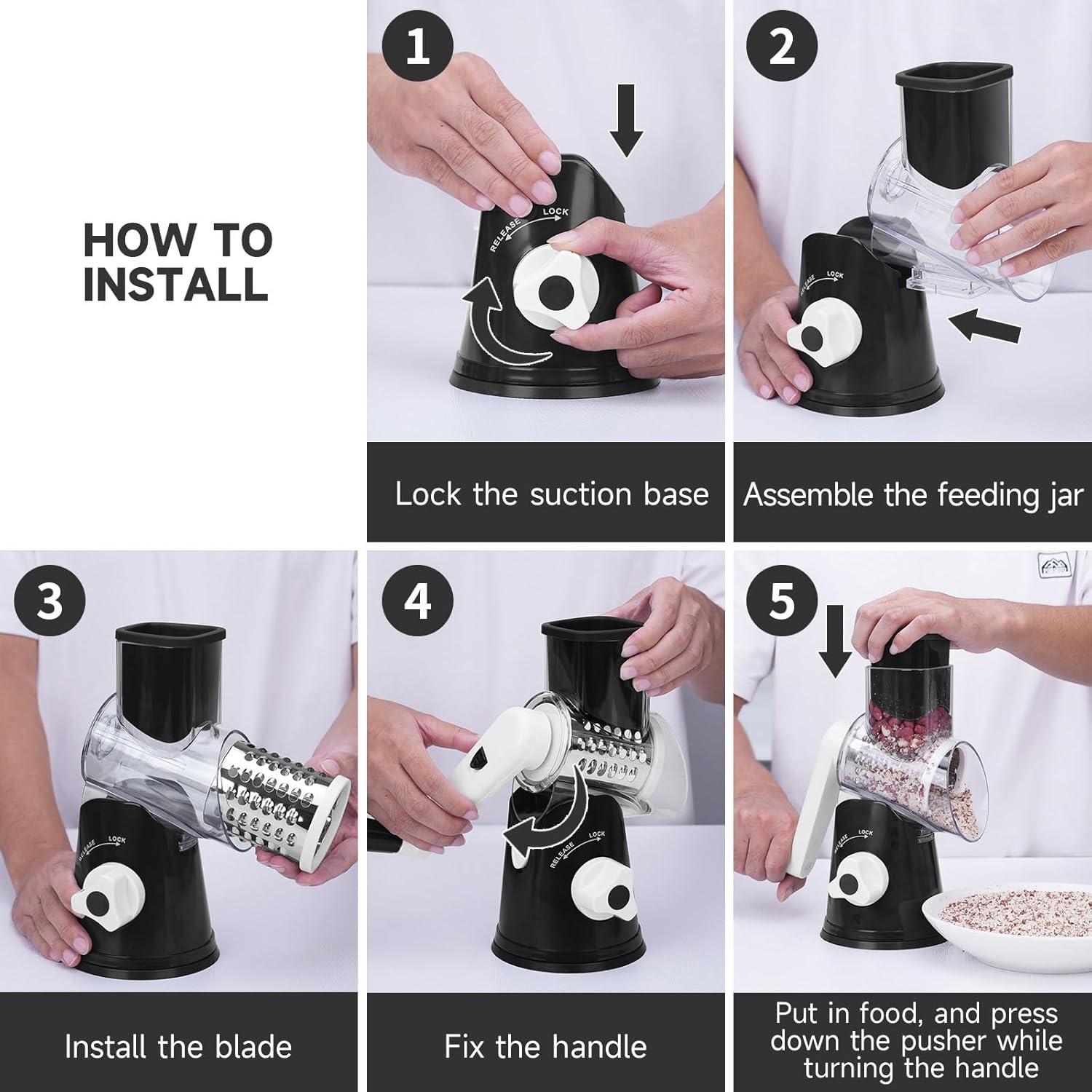 HOW TO INSTALL

1
RELEASE LOCK
Lock the suction base

2
RELEASE LOCK
Assemble the feeding jar

3
RELEASE LOCK
Install the blade

4
RELEASE LOCK
Fix the handle

5
RELEASE LOCK
Put in food, and press down the pusher while turning the handle