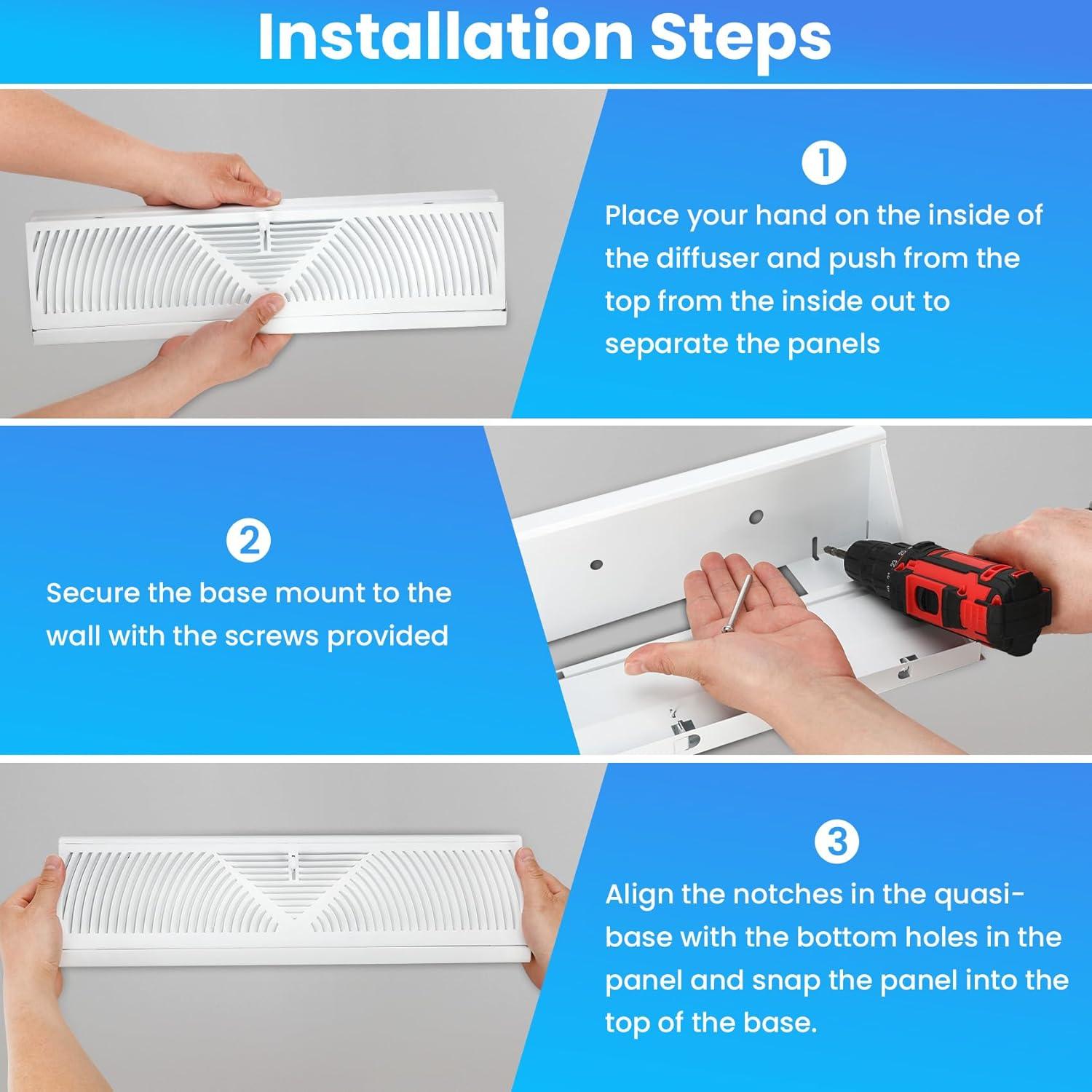 Installation Steps

1
Place your hand on the inside of the diffuser and push from the top from the inside out to separate the panels

2
Secure the base mount to the wall with the screws provided

3
Align the notches in the quasi-base with the bottom holes in the panel and snap the panel into the top of the base.