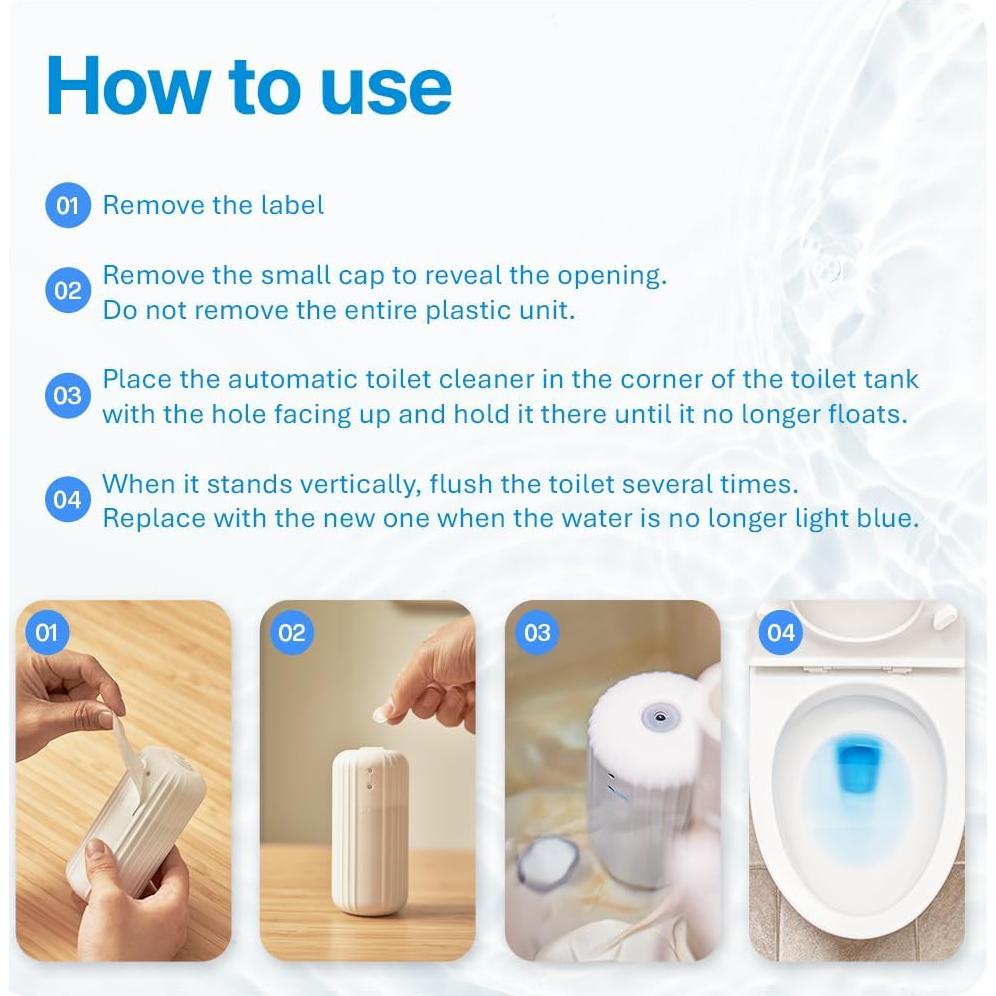 How to use

01 Remove the label

02 Remove the small cap to reveal the opening. Do not remove the entire plastic unit.

03 Place the automatic toilet cleaner in the corner of the toilet tank with the hole facing up and hold it there until it no longer floats.

04 When it stands vertically, flush the toilet several times. Replace with the new one when the water is no longer light blue.

01

02

03

04