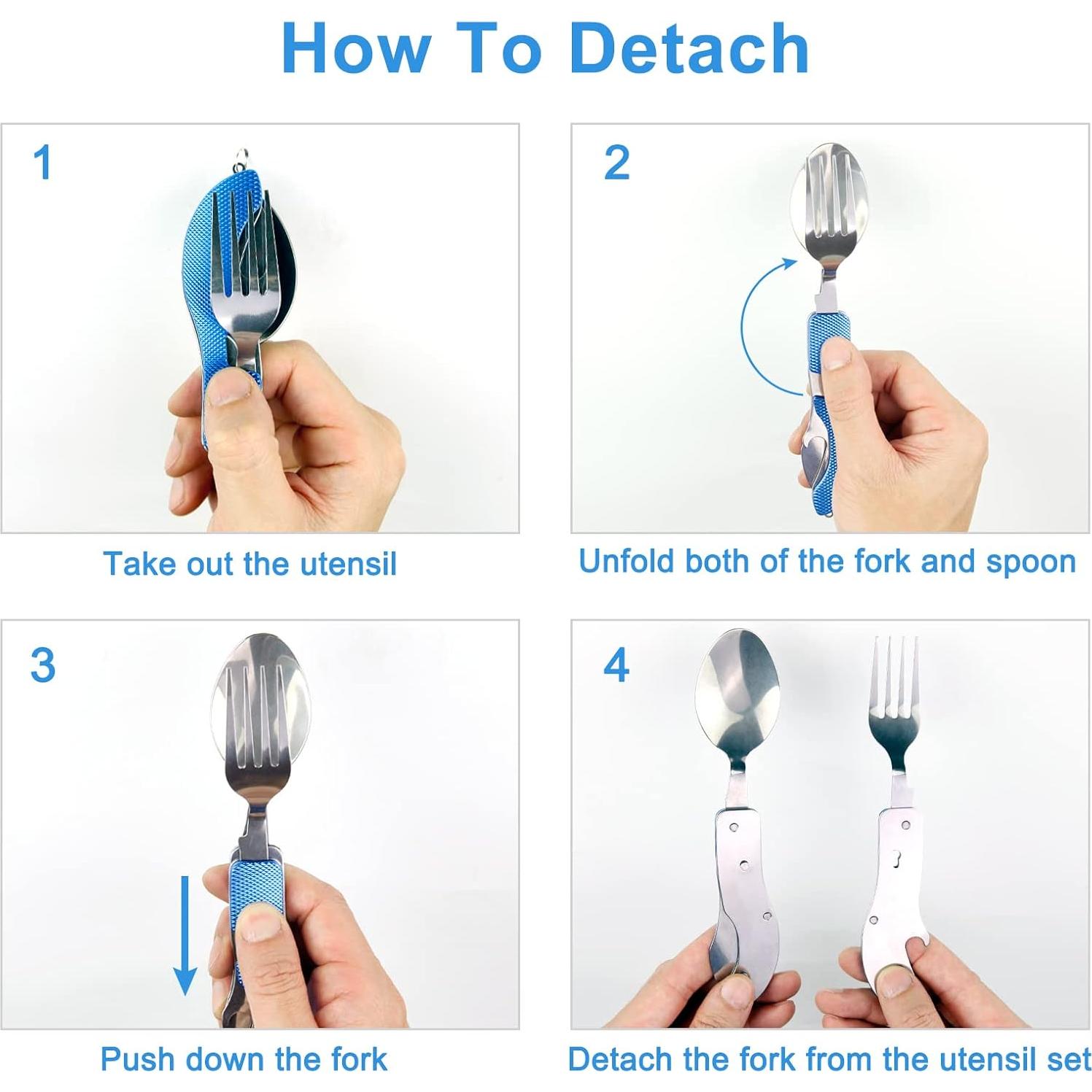 How To Detach

1

Take out the utensil

2

Unfold both of the fork and spoon

3

Push down the fork

4

Detach the fork from the utensil set