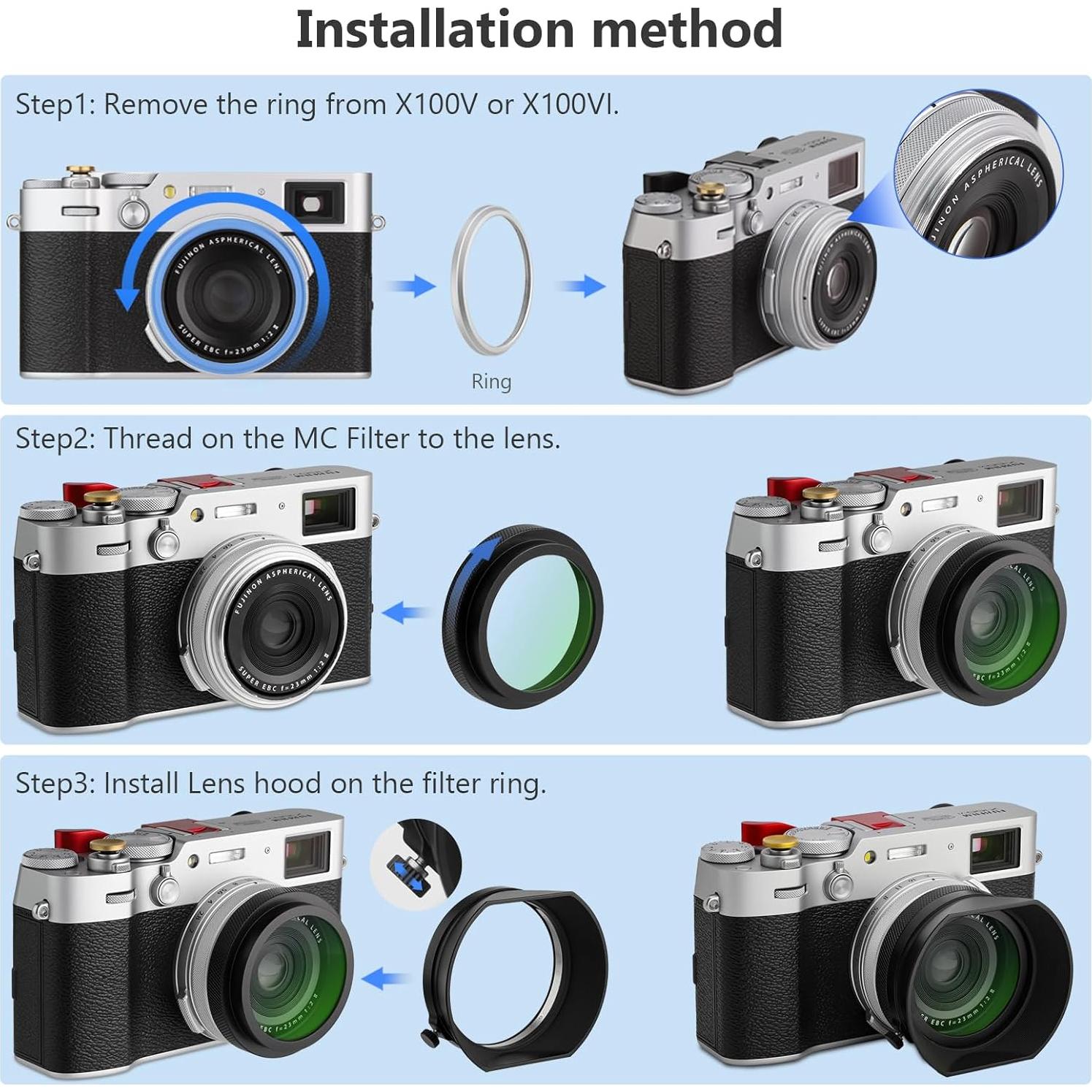 Installation method

Step1: Remove the ring from X100V or X100VI.

FUJINON ASPHERICAL LENS
SUPER EBC f=23mm 1:2 II

Ring

FUJINON ASPHERICAL LENS

Step2: Thread on the MC Filter to the lens.

FUJINON ASPHERICAL LENS
SUPER EBC f=23mm 1:2 II

Step3: Install Lens hood on the filter ring.