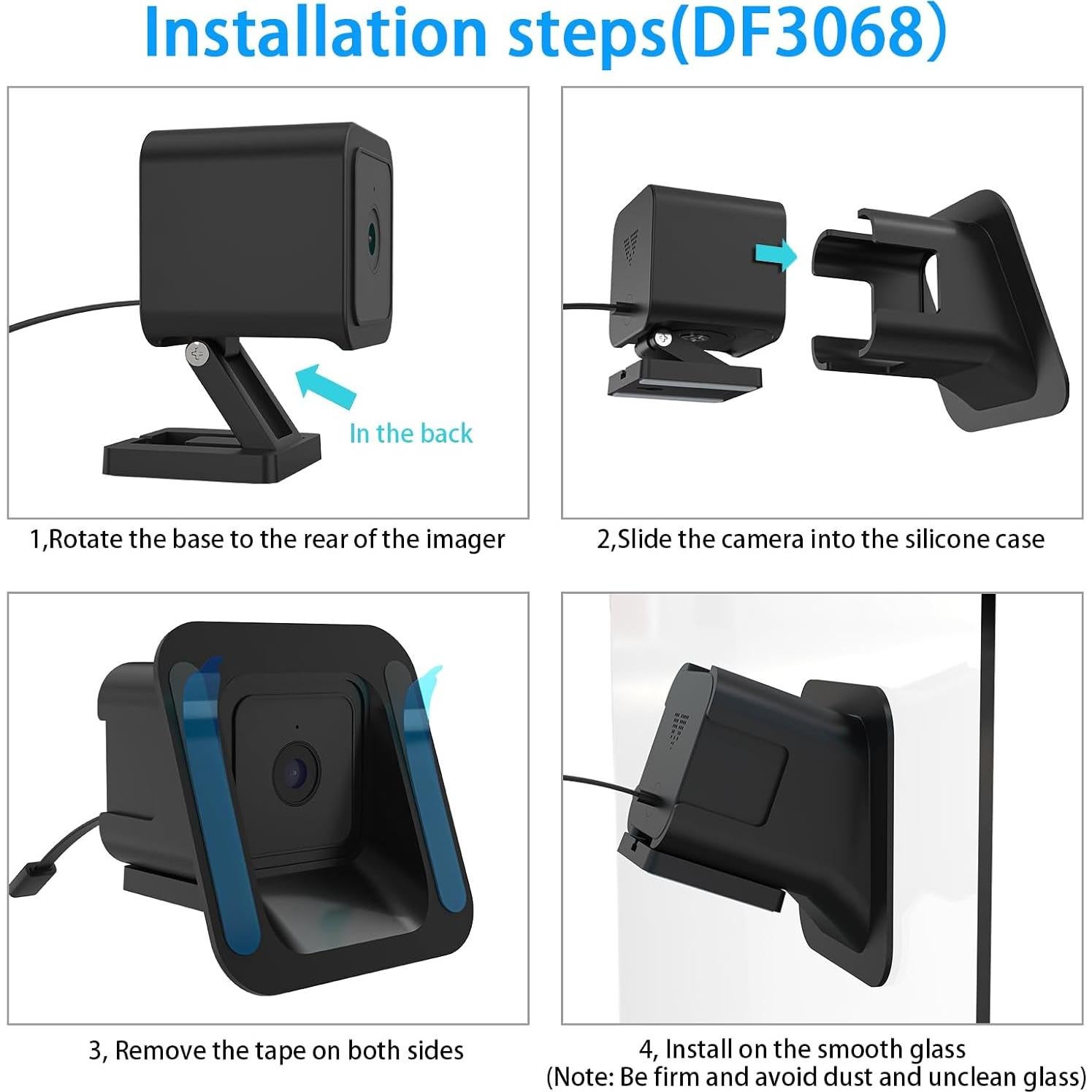 Installation steps(DF3068)

In the back

1,Rotate the base to the rear of the imager

2,Slide the camera into the silicone case

3, Remove the tape on both sides

4, Install on the smooth glass
(Note: Be firm and avoid dust and unclean glass)