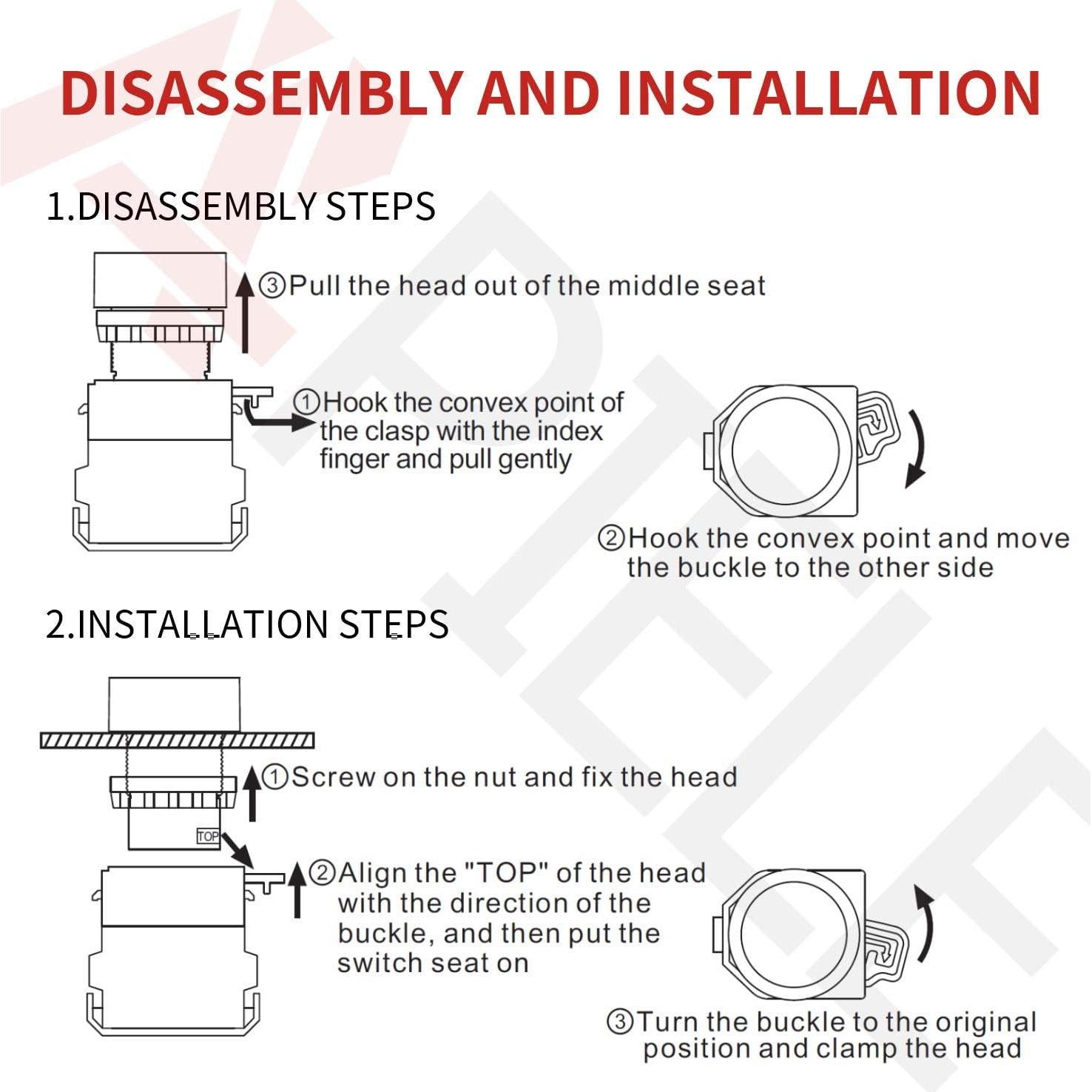 DISASSEMBLY AND INSTALLATION

1.DISASSEMBLY STEPS

③Pull the head out of the middle seat

①Hook the convex point of the clasp with the index finger and pull gently

②Hook the convex point and move the buckle to the other side

2.INSTALLATION STEPS

①Screw on the nut and fix the head

TOP

②Align the "TOP" of the head with the direction of the buckle, and then put the switch seat on

③Turn the buckle to the original position and clamp the head