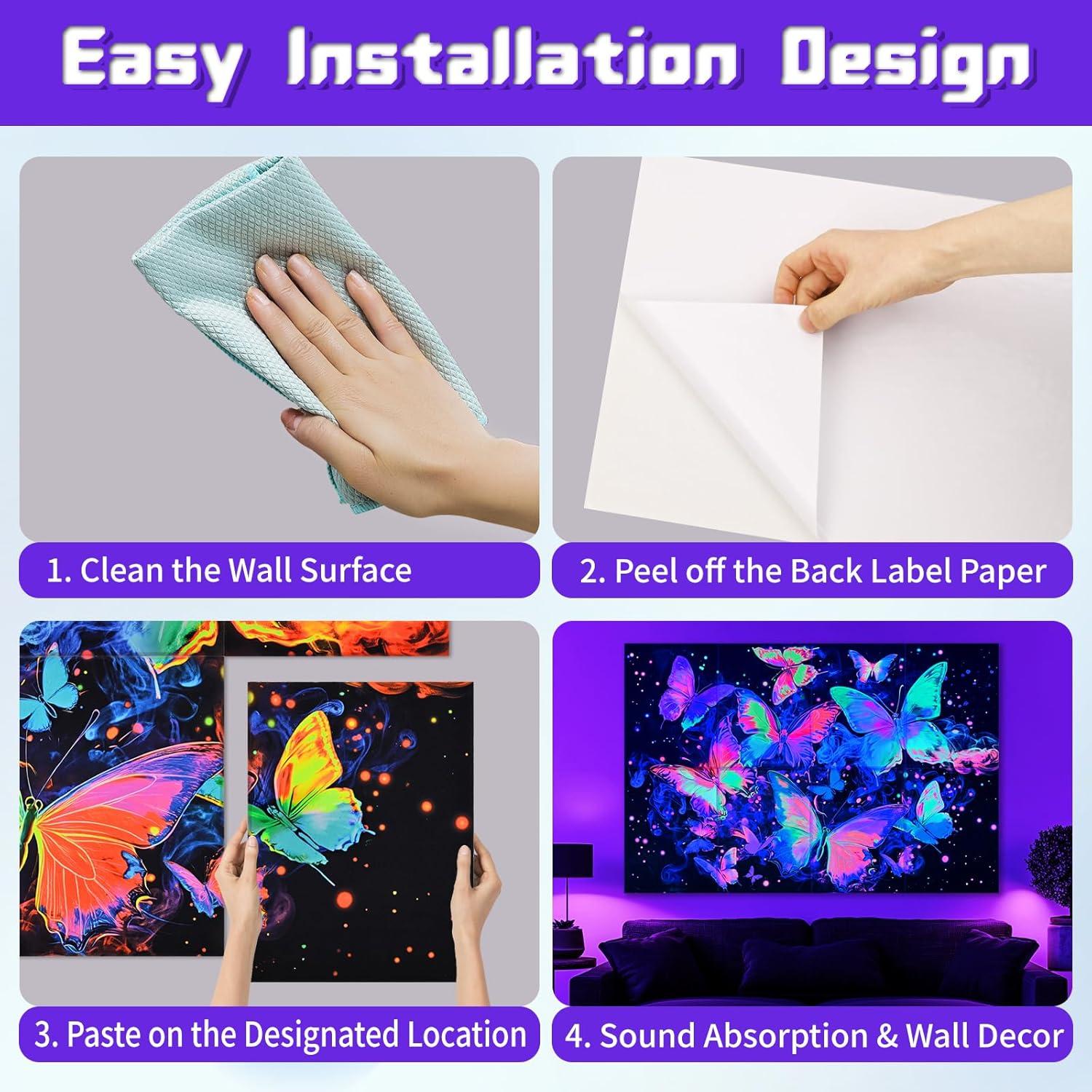 Easy Installation Design

1. Clean the Wall Surface

2. Peel off the Back Label Paper

3. Paste on the Designated Location

4. Sound Absorption & Wall Decor