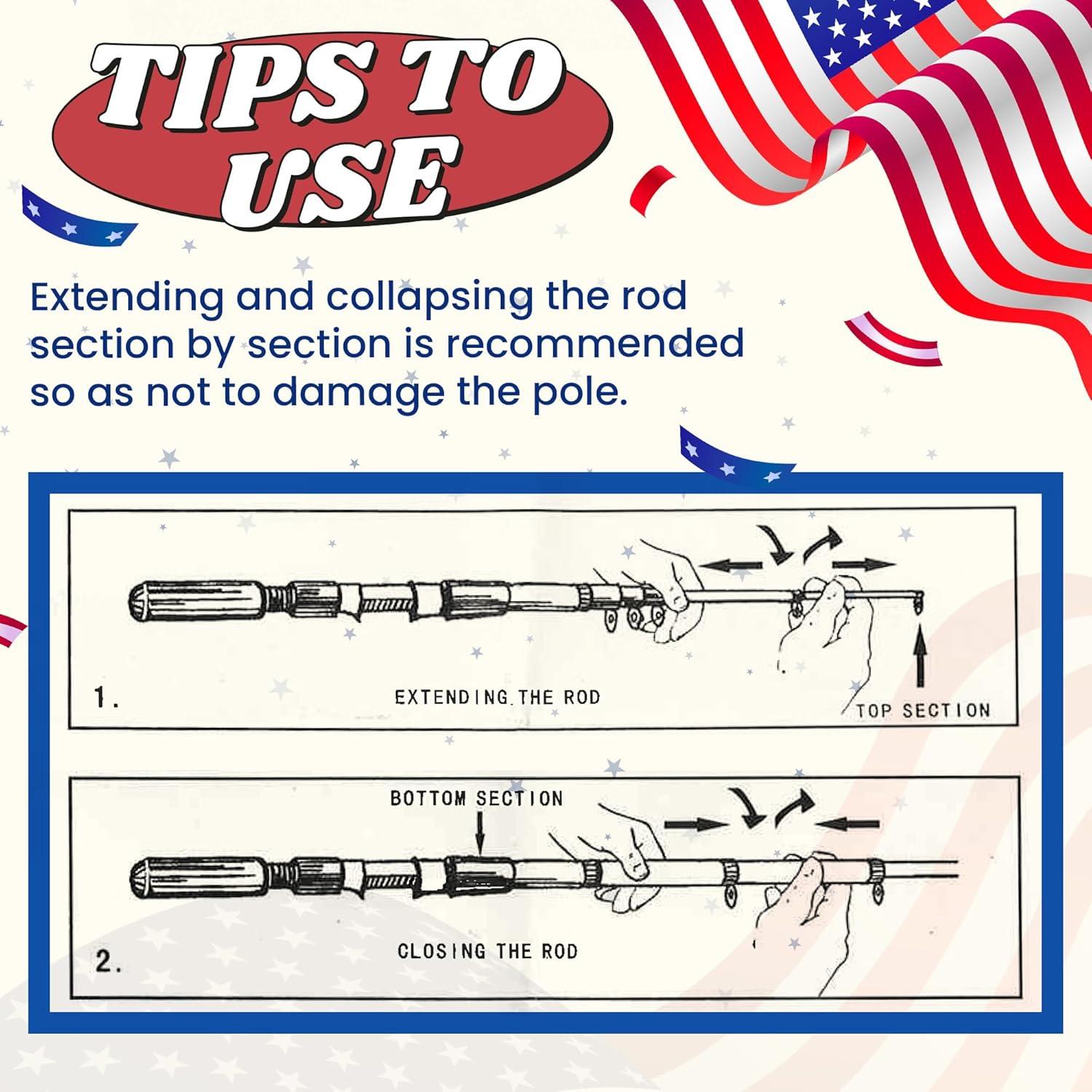 TIPS TO USE

Extending and collapsing the rod section by section is recommended so as not to damage the pole.

1.

EXTENDING THE ROD

TOP SECTION

BOTTOM SECTION

2.

CLOSING THE ROD