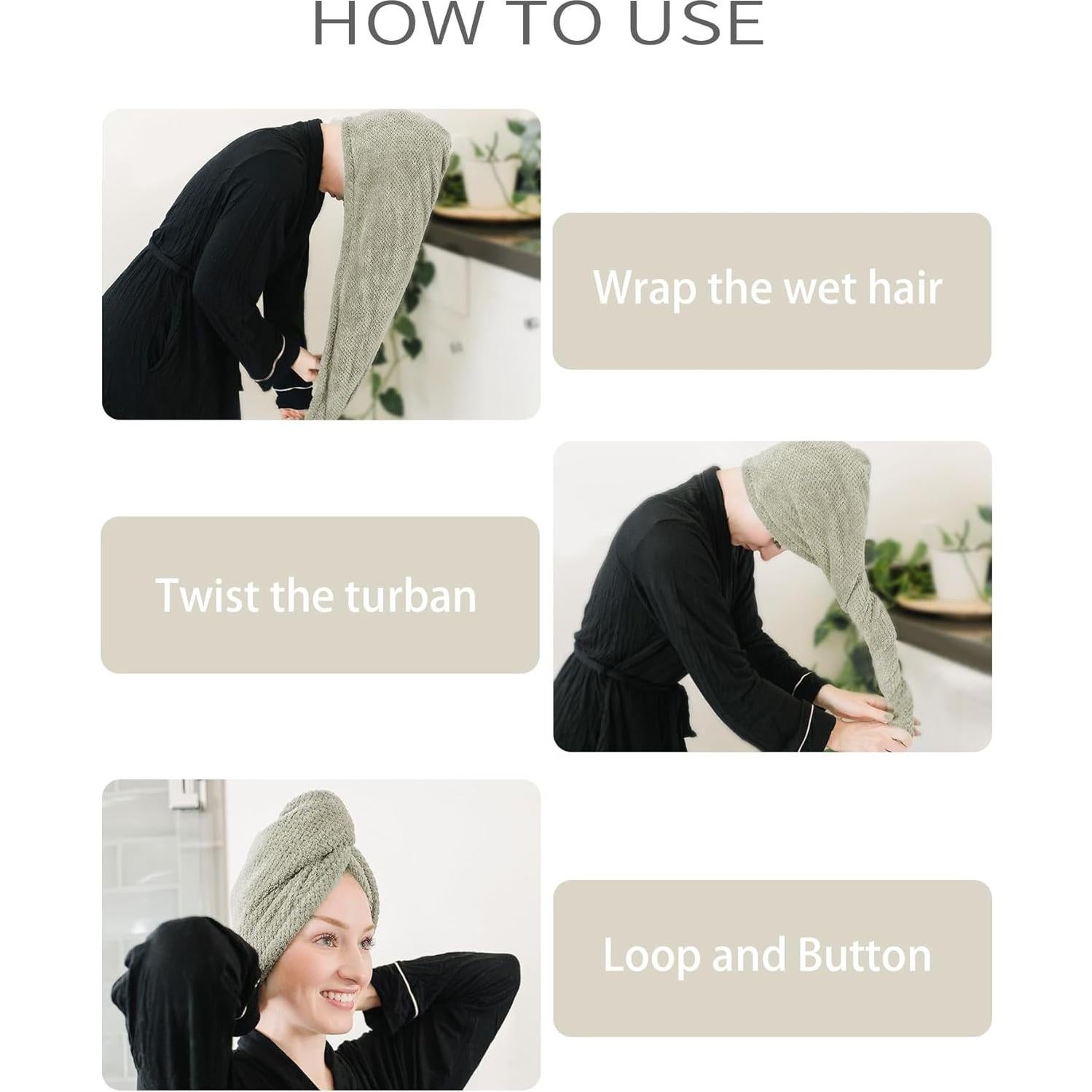 HOW TO USE

Wrap the wet hair

Twist the turban

Loop and Button