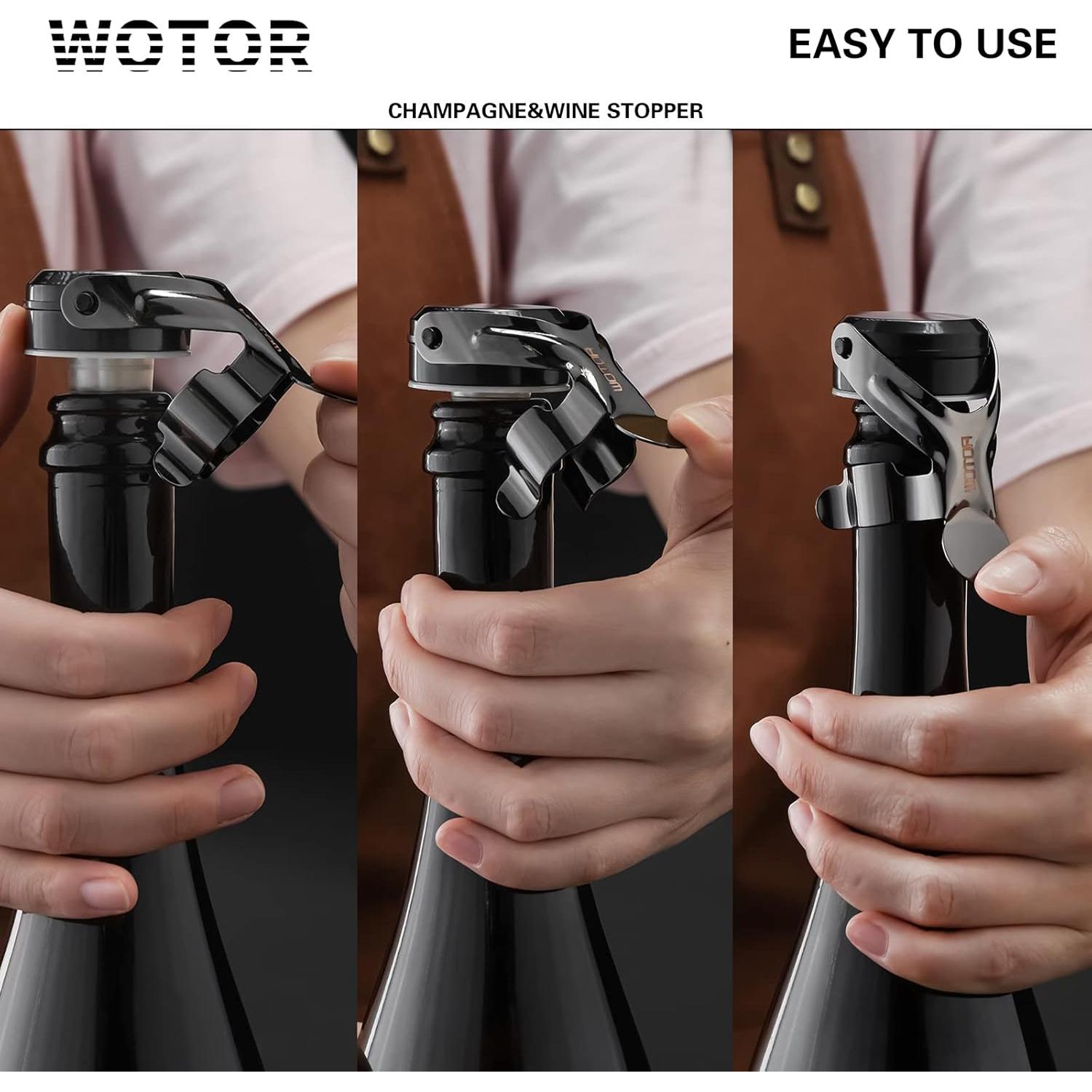 WOTOR

EASY TO USE

CHAMPAGNE&WINE STOPPER

WOTOR

WOTOR