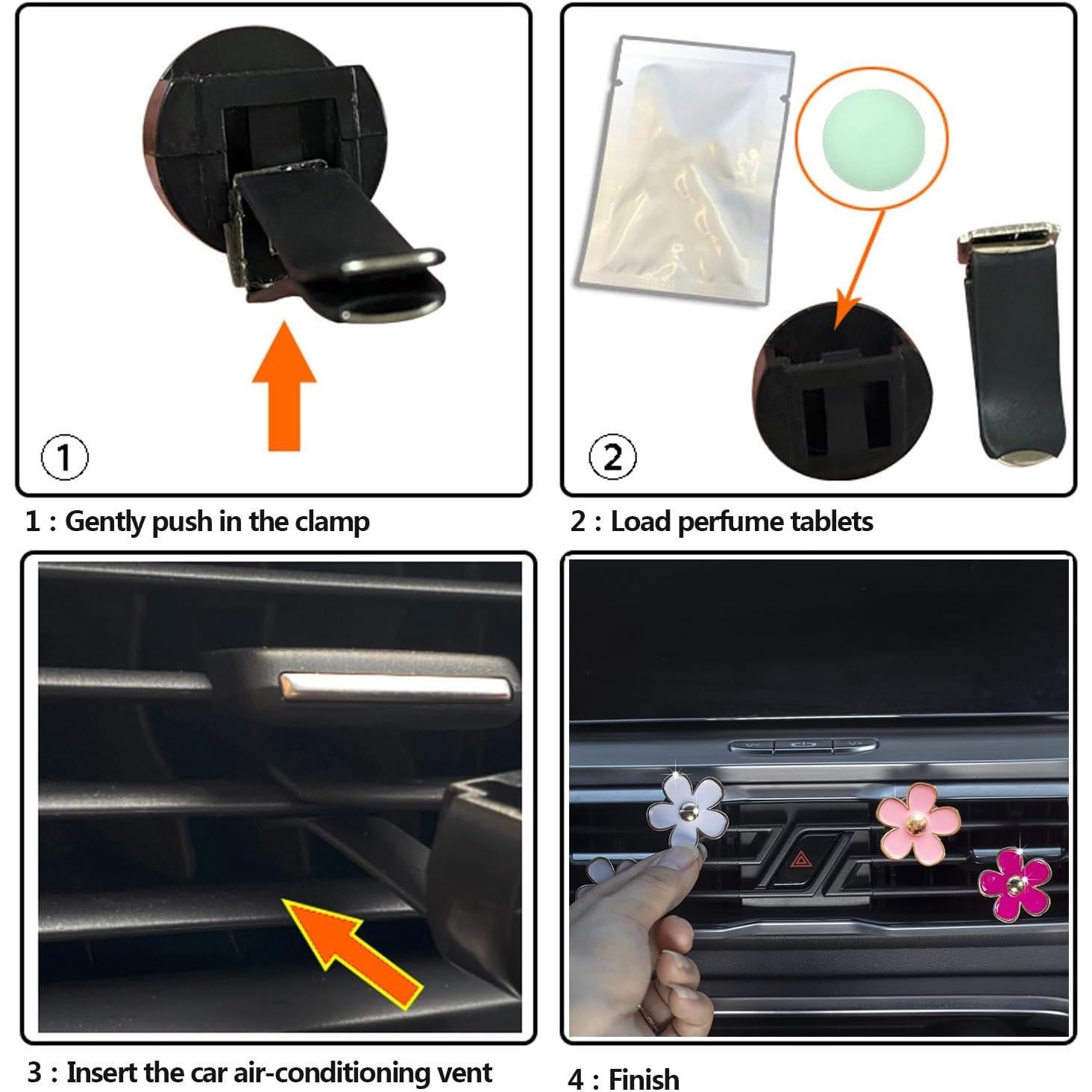 ①

1 : Gently push in the clamp

②

2 : Load perfume tablets

3 : Insert the car air-conditioning vent

4 : Finish