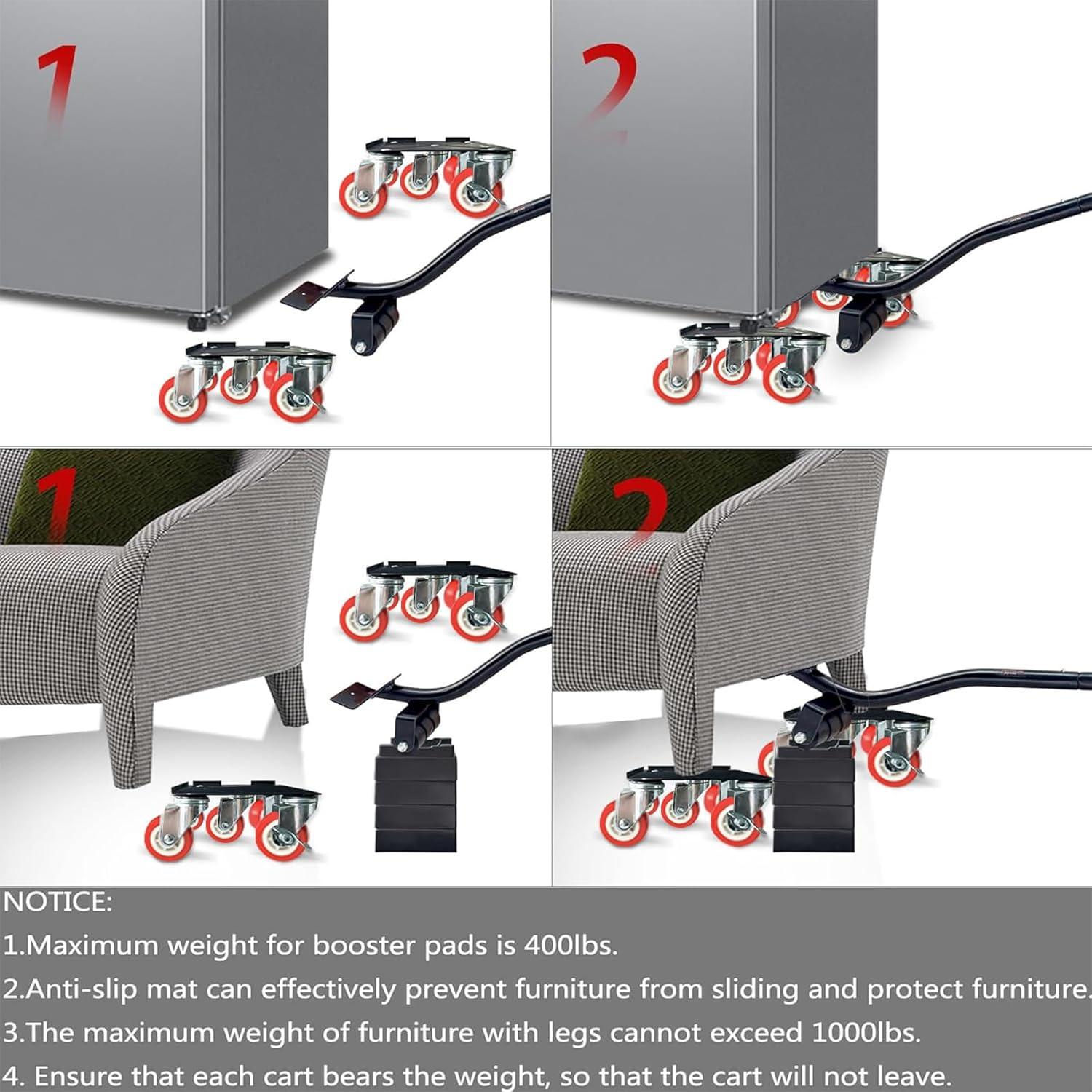 1

2

1

2

NOTICE:

1.Maximum weight for booster pads is 400lbs.

2.Anti-slip mat can effectively prevent furniture from sliding and protect furniture.

3.The maximum weight of furniture with legs cannot exceed 1000lbs.

4. Ensure that each cart bears the weight, so that the cart will not leave.