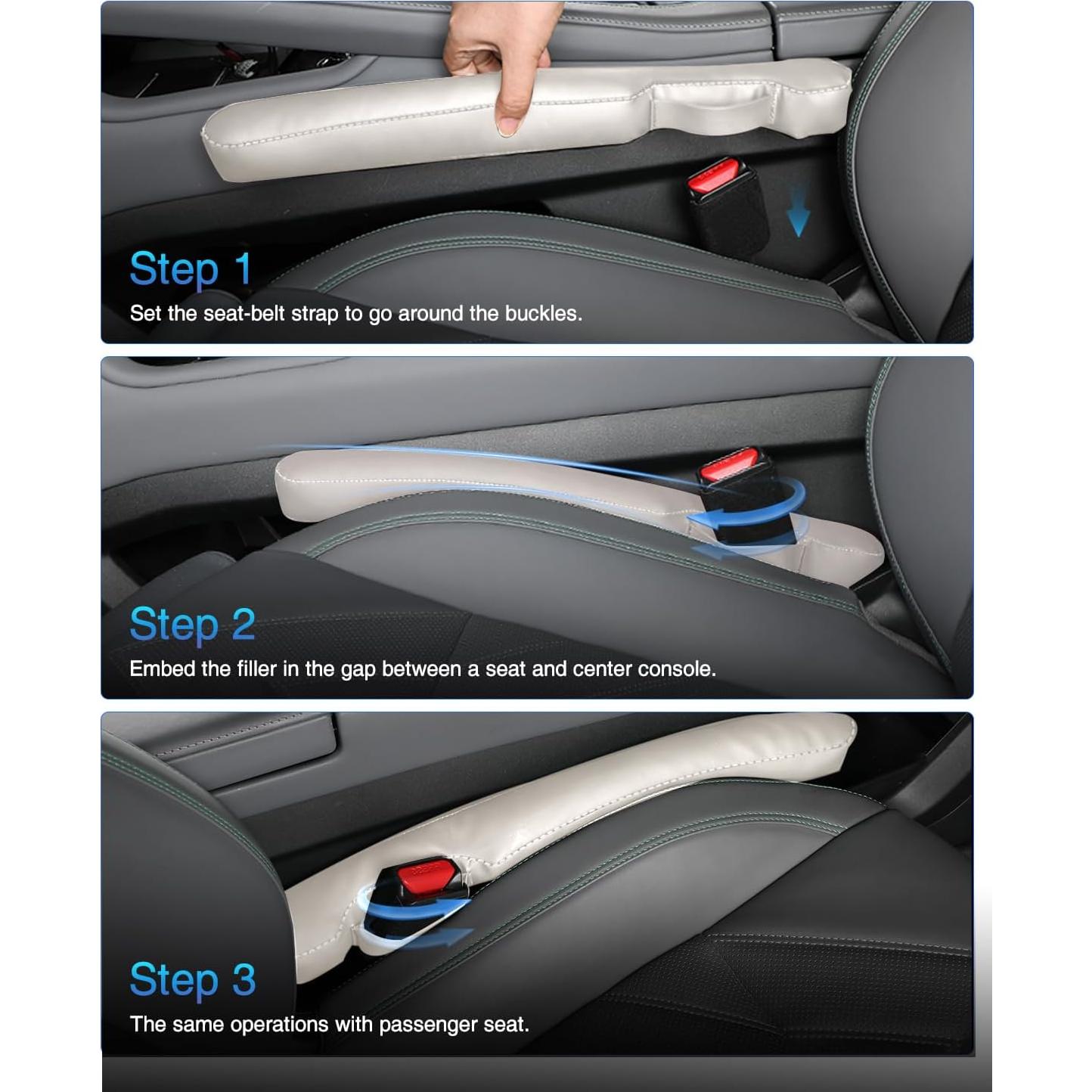 Step 1
Set the seat-belt strap to go around the buckles.

Step 2
Embed the filler in the gap between a seat and center console.

Step 3
The same operations with passenger seat.