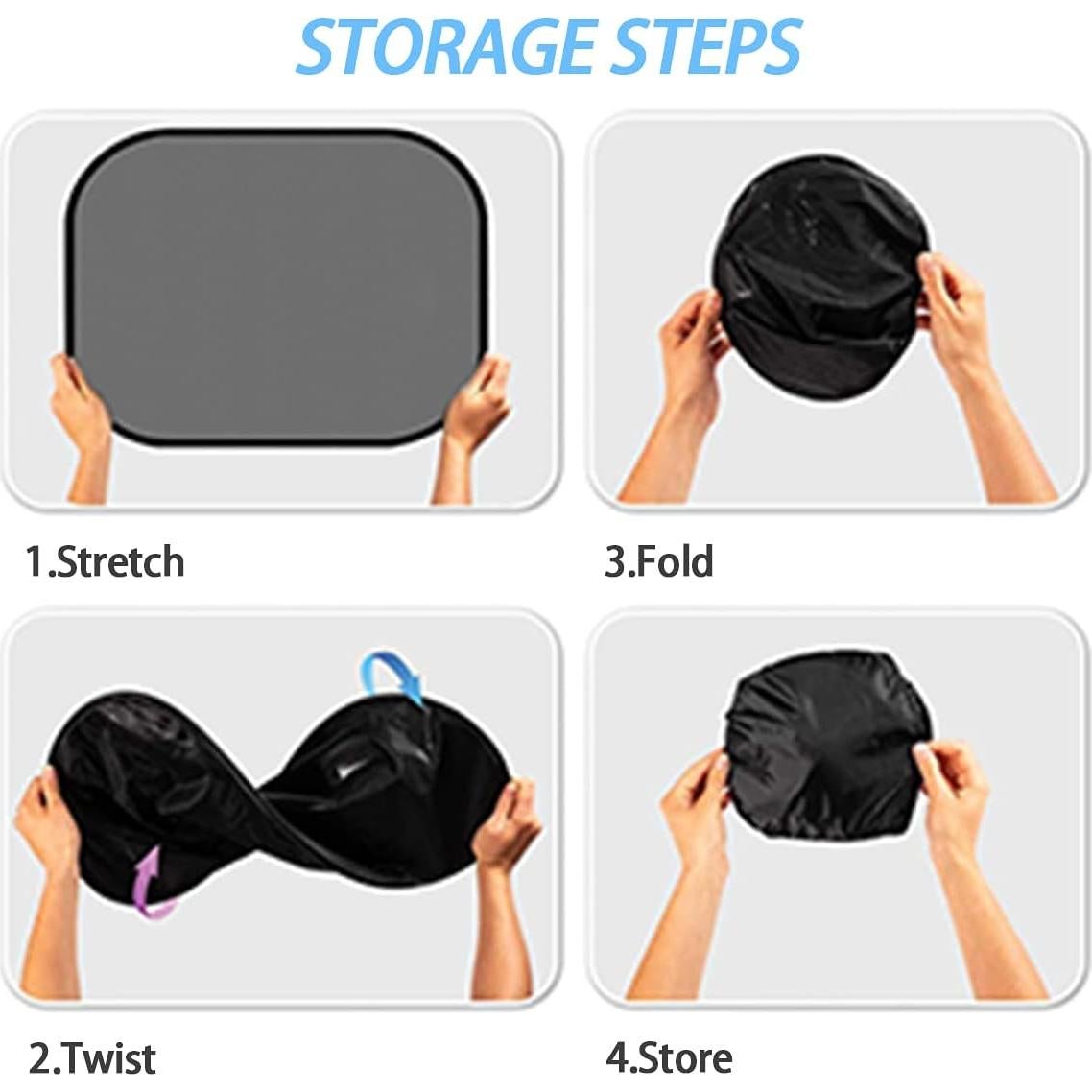 STORAGE STEPS

1.Stretch

3.Fold

2.Twist

4.Store