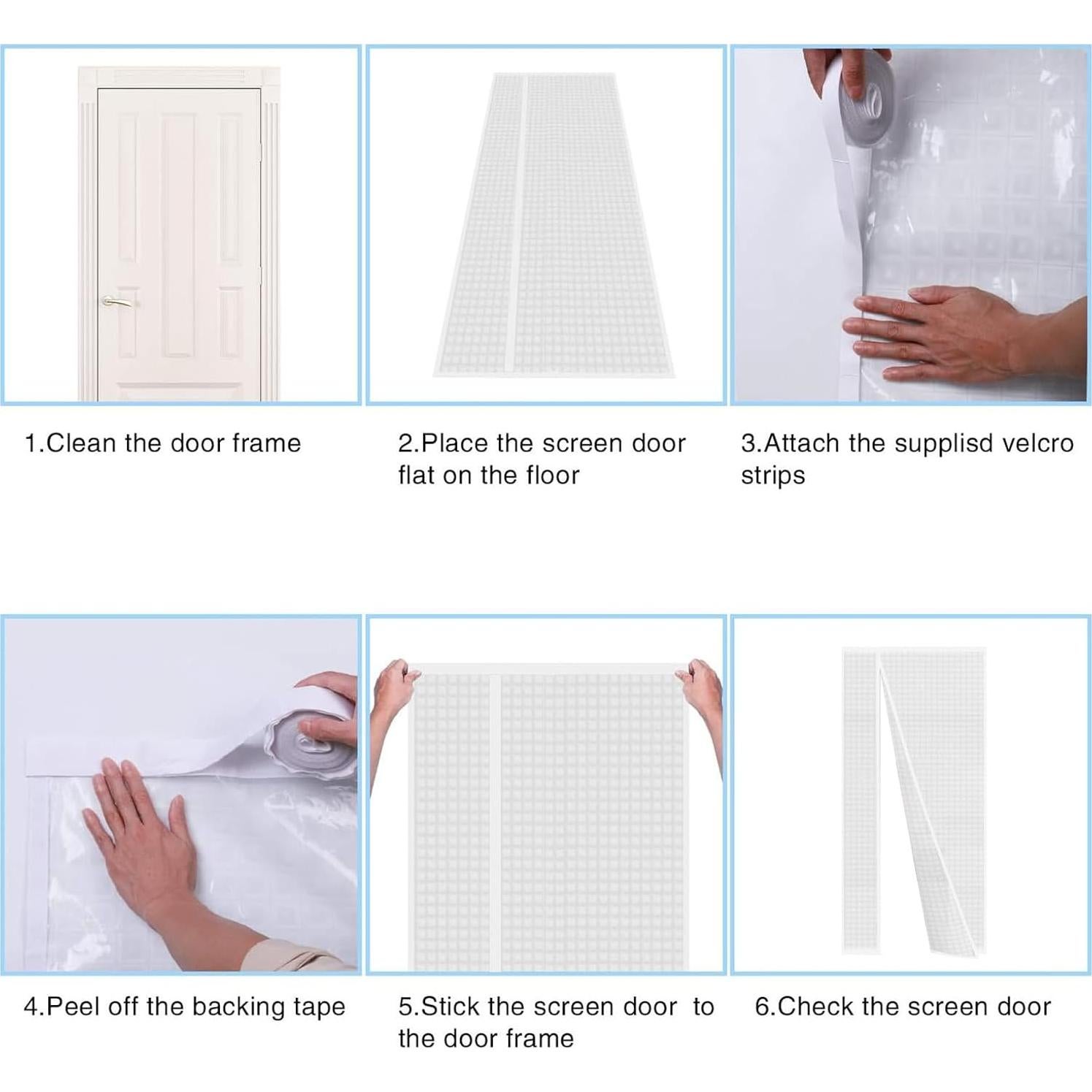 1.Clean the door frame

2.Place the screen door flat on the floor

3.Attach the supplisd velcro strips

4.Peel off the backing tape

5.Stick the screen door to the door frame

6.Check the screen door