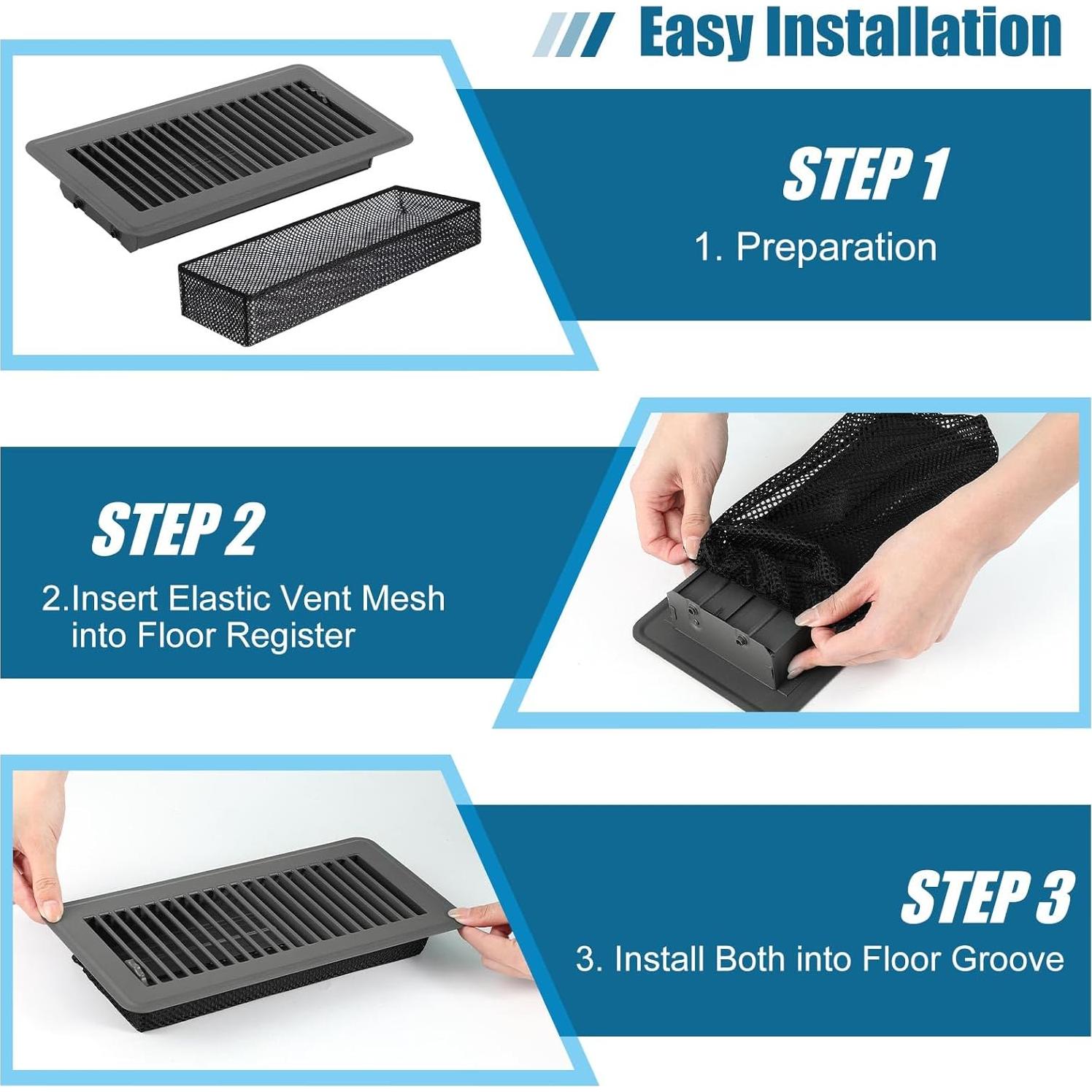 Easy Installation

STEP 1
1. Preparation

STEP 2
2.Insert Elastic Vent Mesh into Floor Register

STEP 3
3. Install Both into Floor Groove