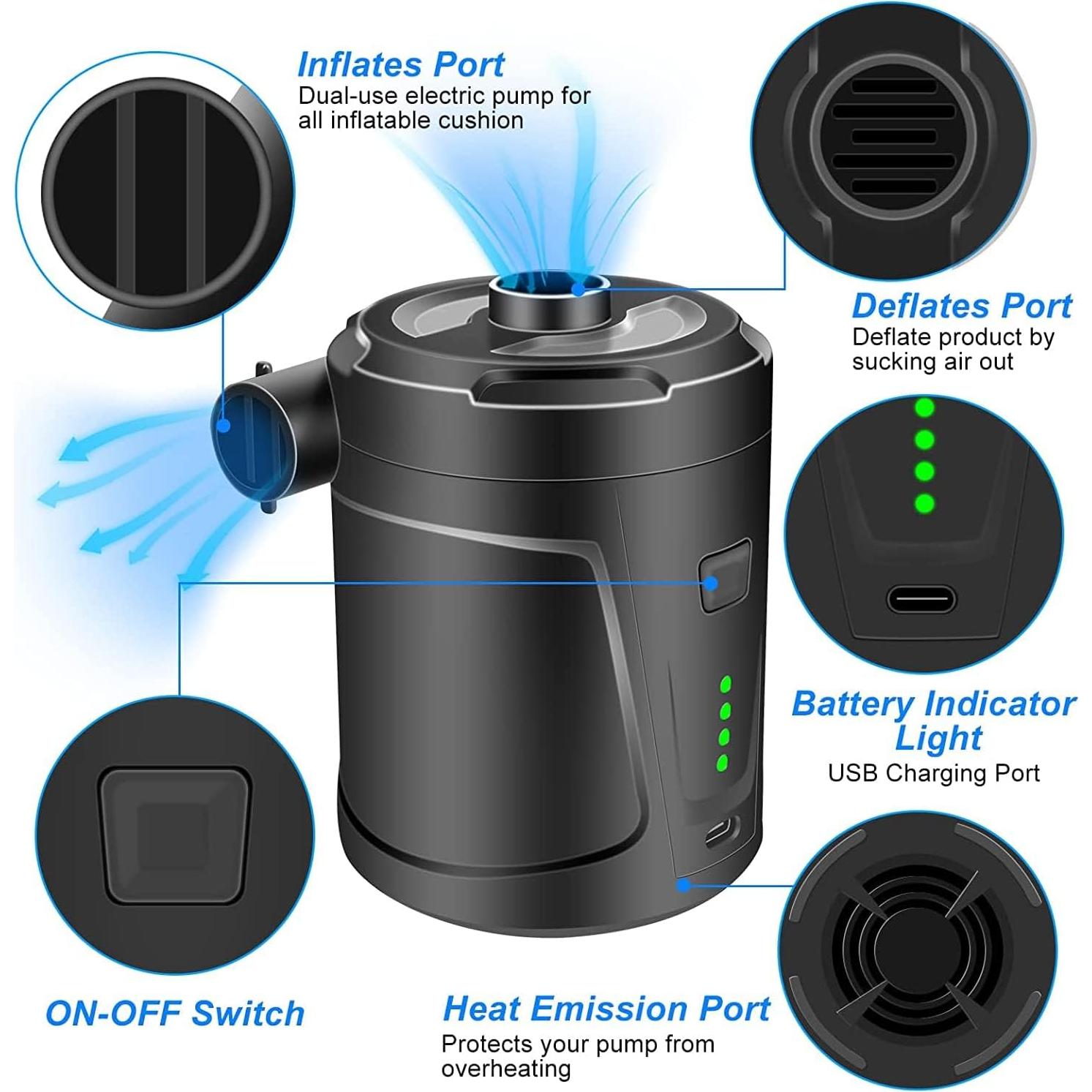 Inflates Port
Dual-use electric pump for all inflatable cushion

Deflates Port
Deflate product by sucking air out

Battery Indicator Light
USB Charging Port

ON-OFF Switch

Heat Emission Port
Protects your pump from overheating