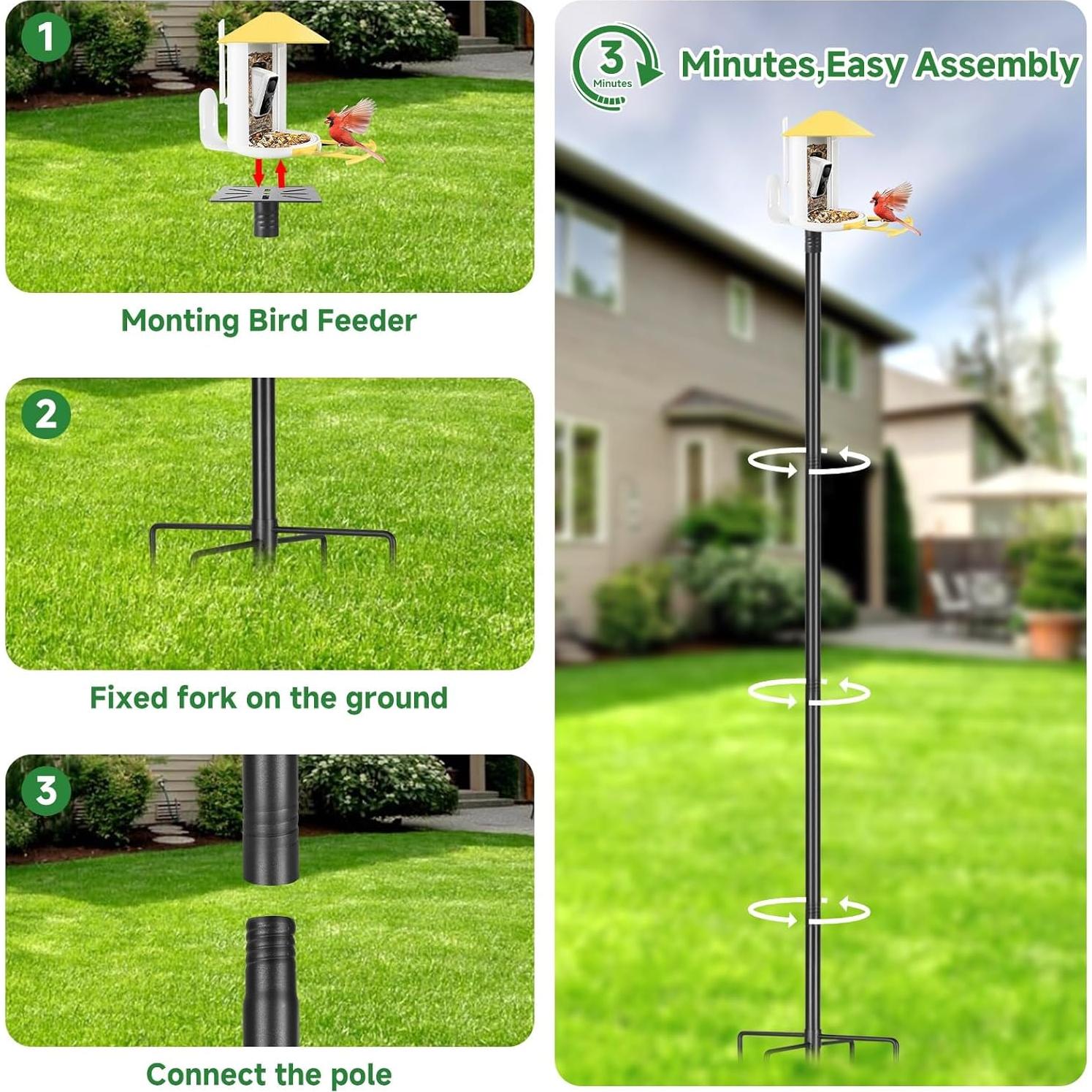 1

Monting Bird Feeder

2

Fixed fork on the ground

3

Connect the pole

3 Minutes

Minutes,Easy Assembly