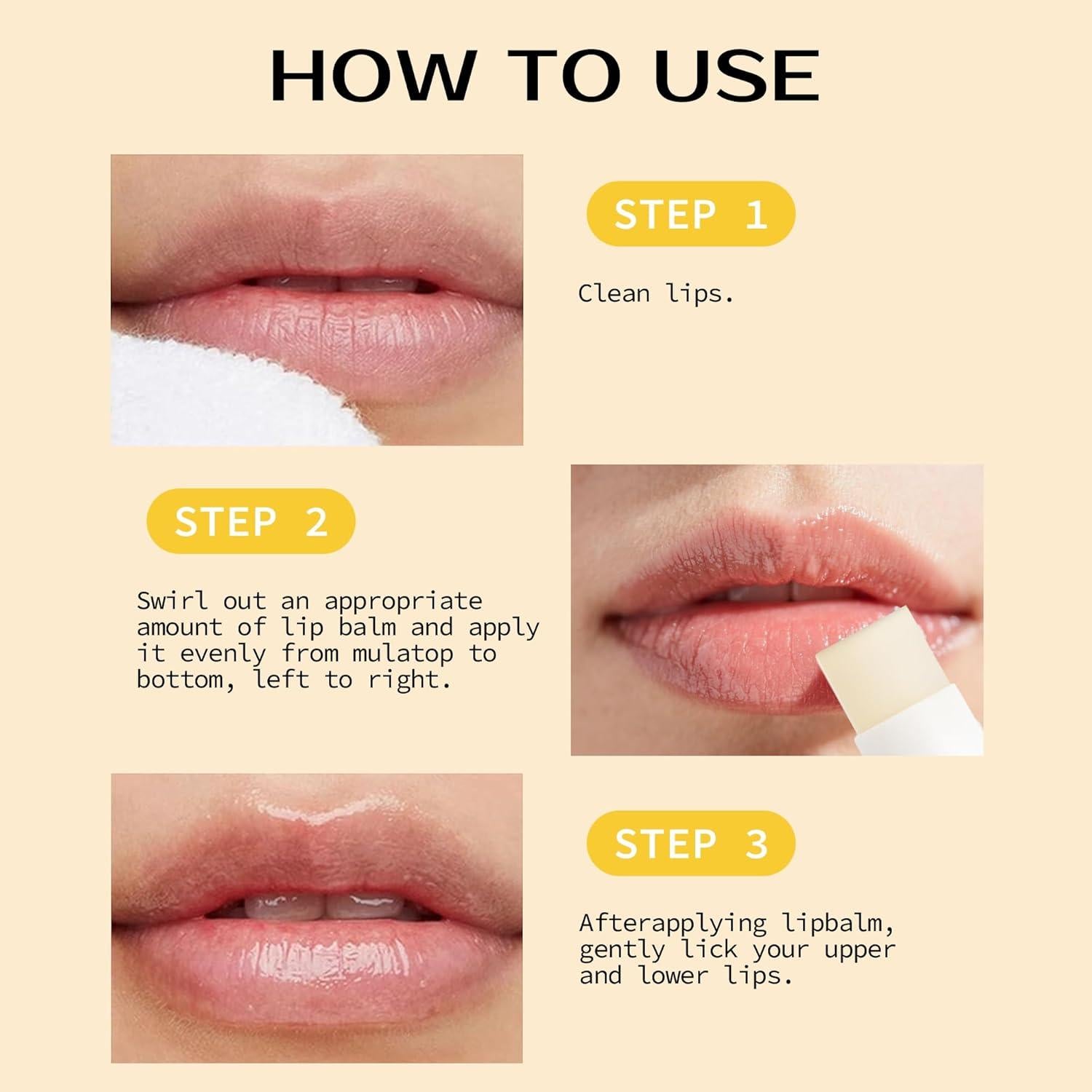 HOW TO USE

STEP 1

Clean lips.

STEP 2

Swirl out an appropriate amount of lip balm and apply it evenly from mulatop to bottom, left to right.

STEP 3

Afterapplying lipbalm, gently lick your upper and lower lips.