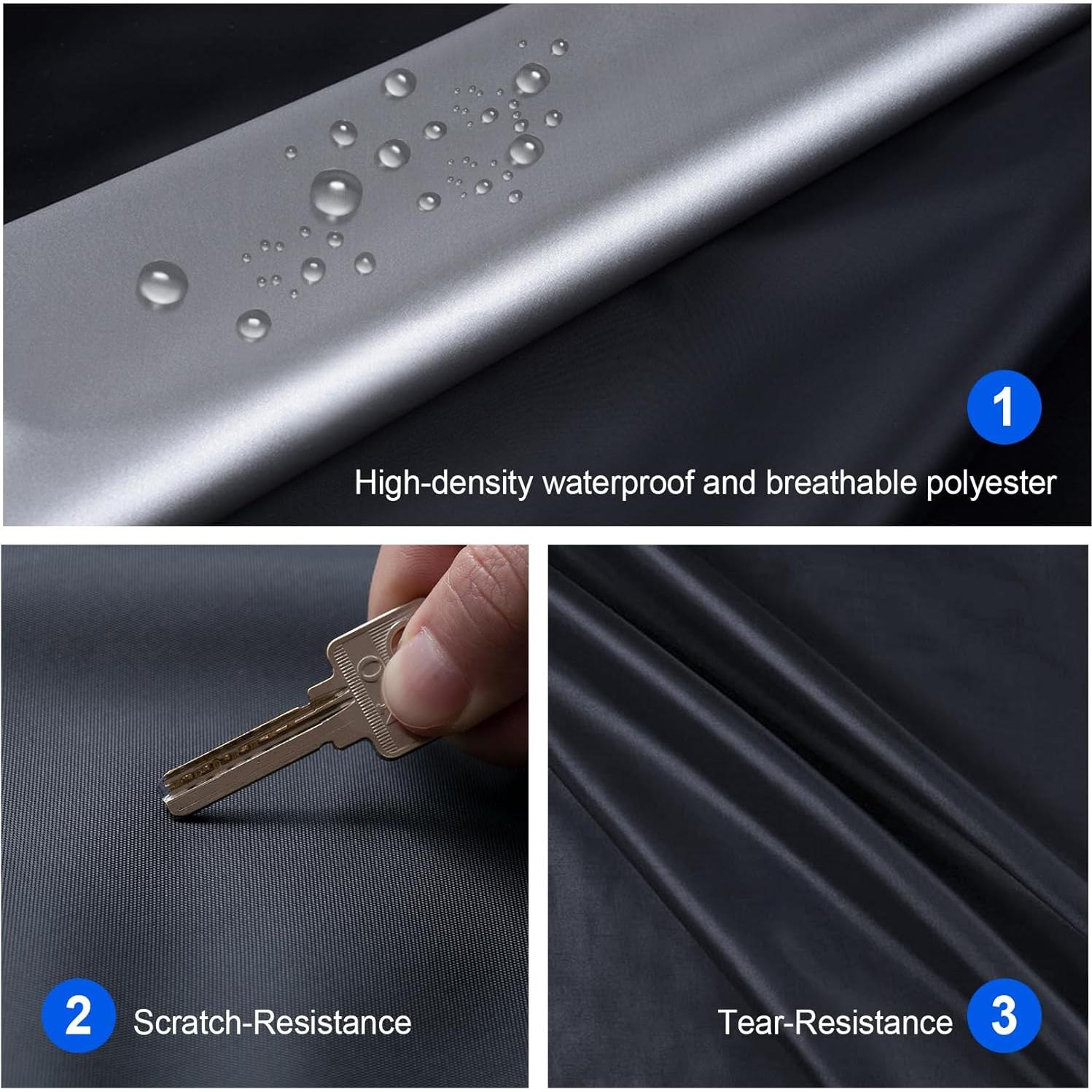 1
High-density waterproof and breathable polyester

2 Scratch-Resistance

Tear-Resistance 3