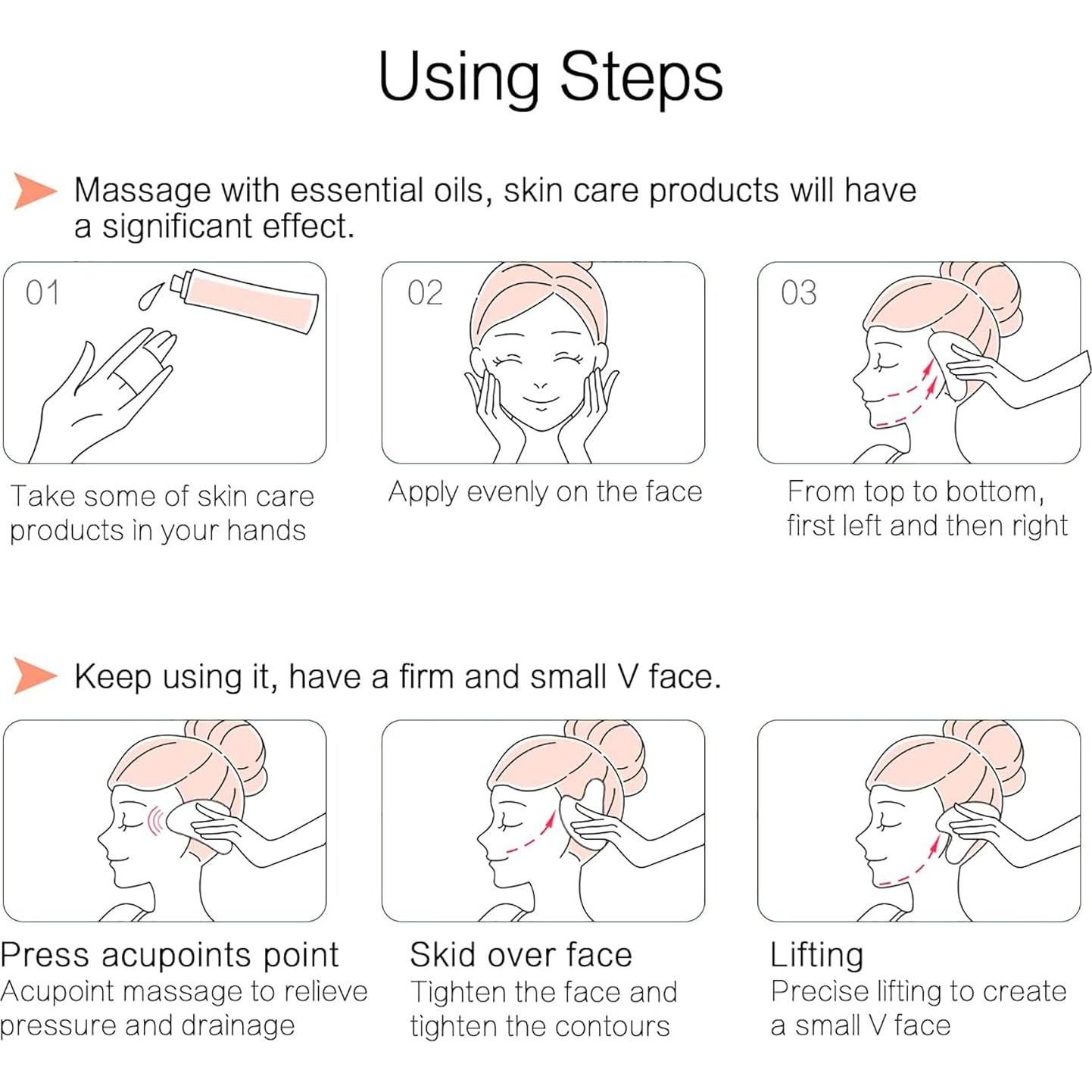 Using Steps

Massage with essential oils, skin care products will have a significant effect.

01

Take some of skin care products in your hands

02

Apply evenly on the face

03

From top to bottom, first left and then right

Keep using it, have a firm and small V face.

Press acupoints point
Acupoint massage to relieve pressure and drainage

Skid over face
Tighten the face and tighten the contours

Lifting
Precise lifting to create a small V face