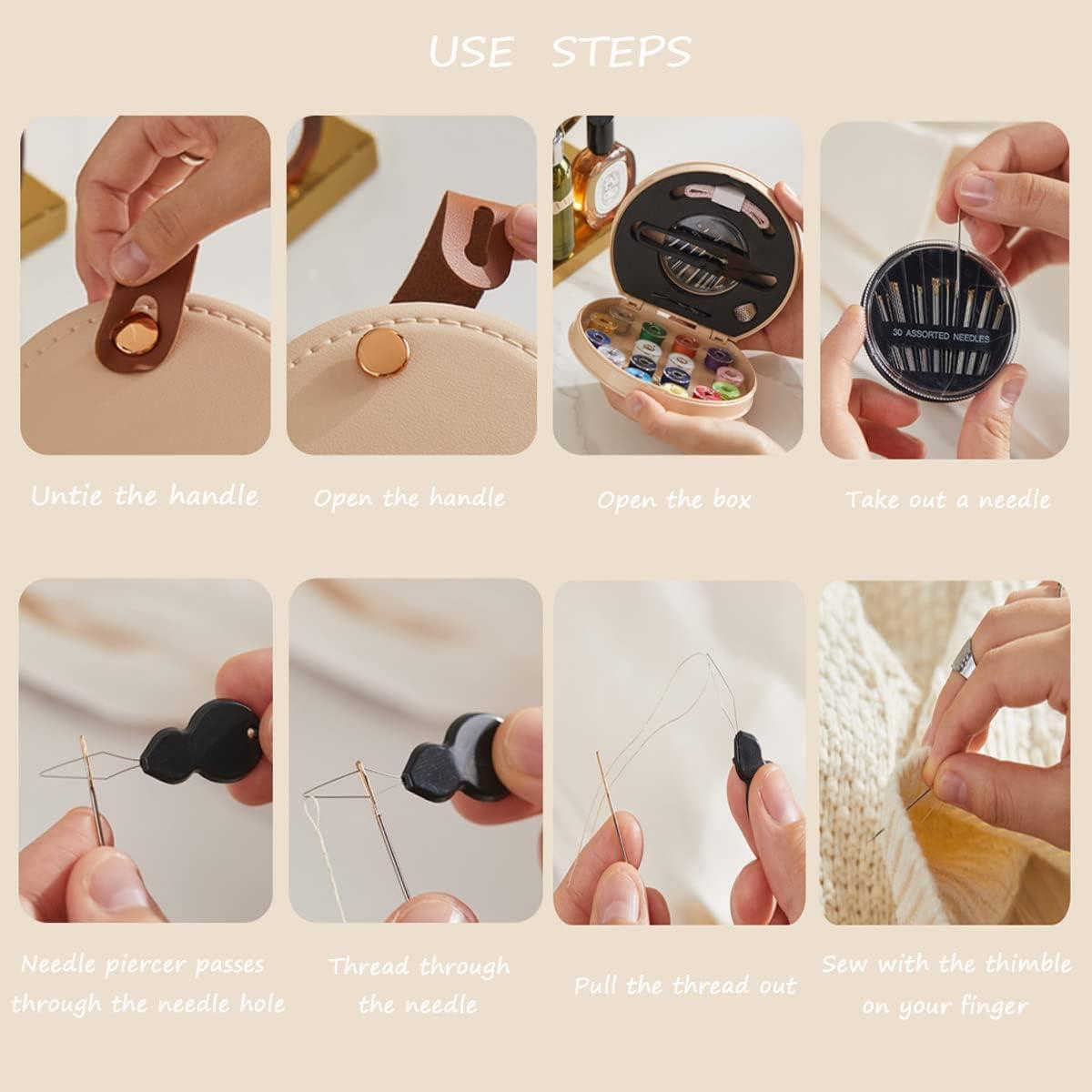 USE STEPS

Untie the handle

Open the handle

Open the box

30 ASSORTED NEEDLES

Take out a needle

Needle piercer passes through the needle hole

Thread through the needle

Pull the thread out

Sew with the thimble on your finger