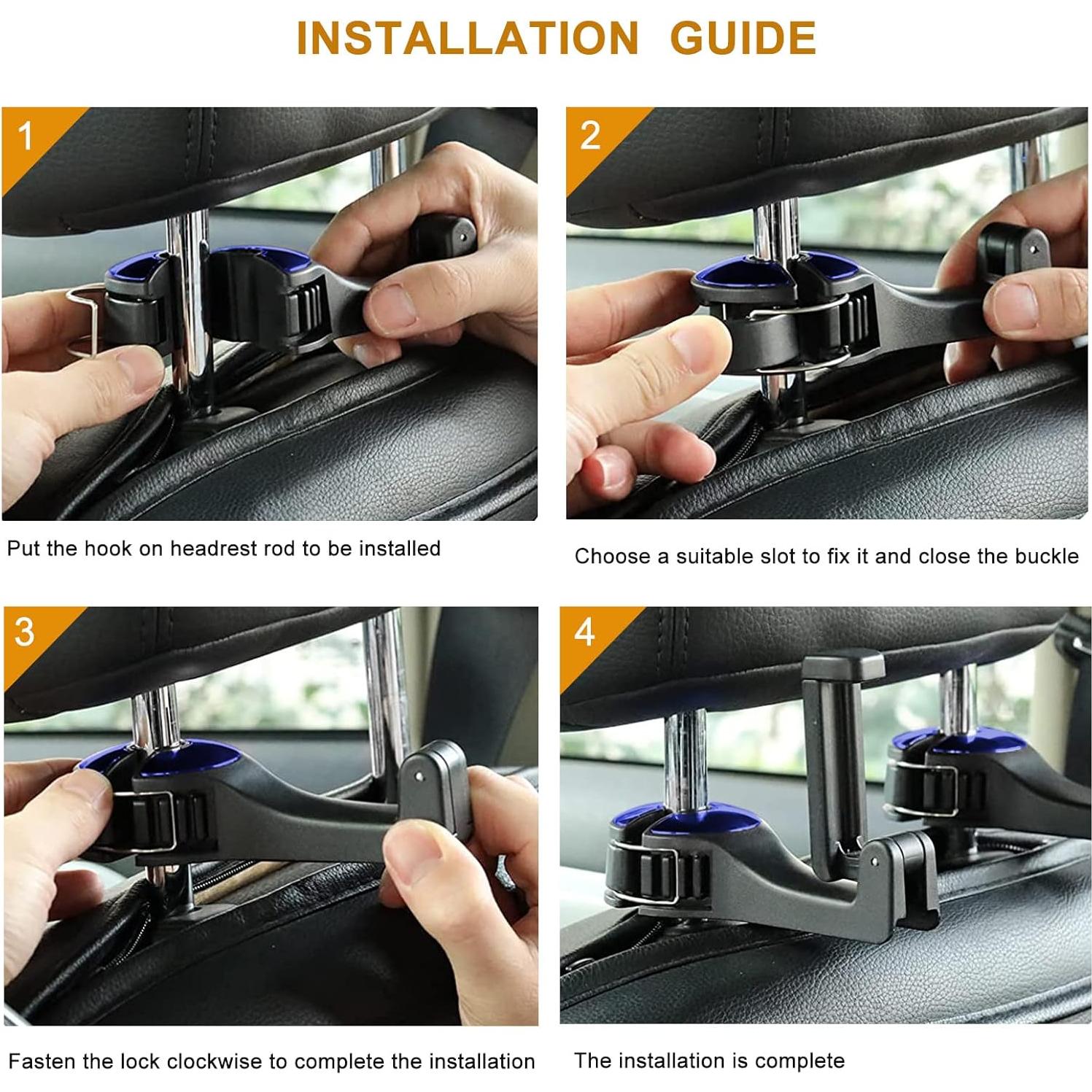 INSTALLATION GUIDE

1

Put the hook on headrest rod to be installed

2

Choose a suitable slot to fix it and close the buckle

3

Fasten the lock clockwise to complete the installation

4

The installation is complete