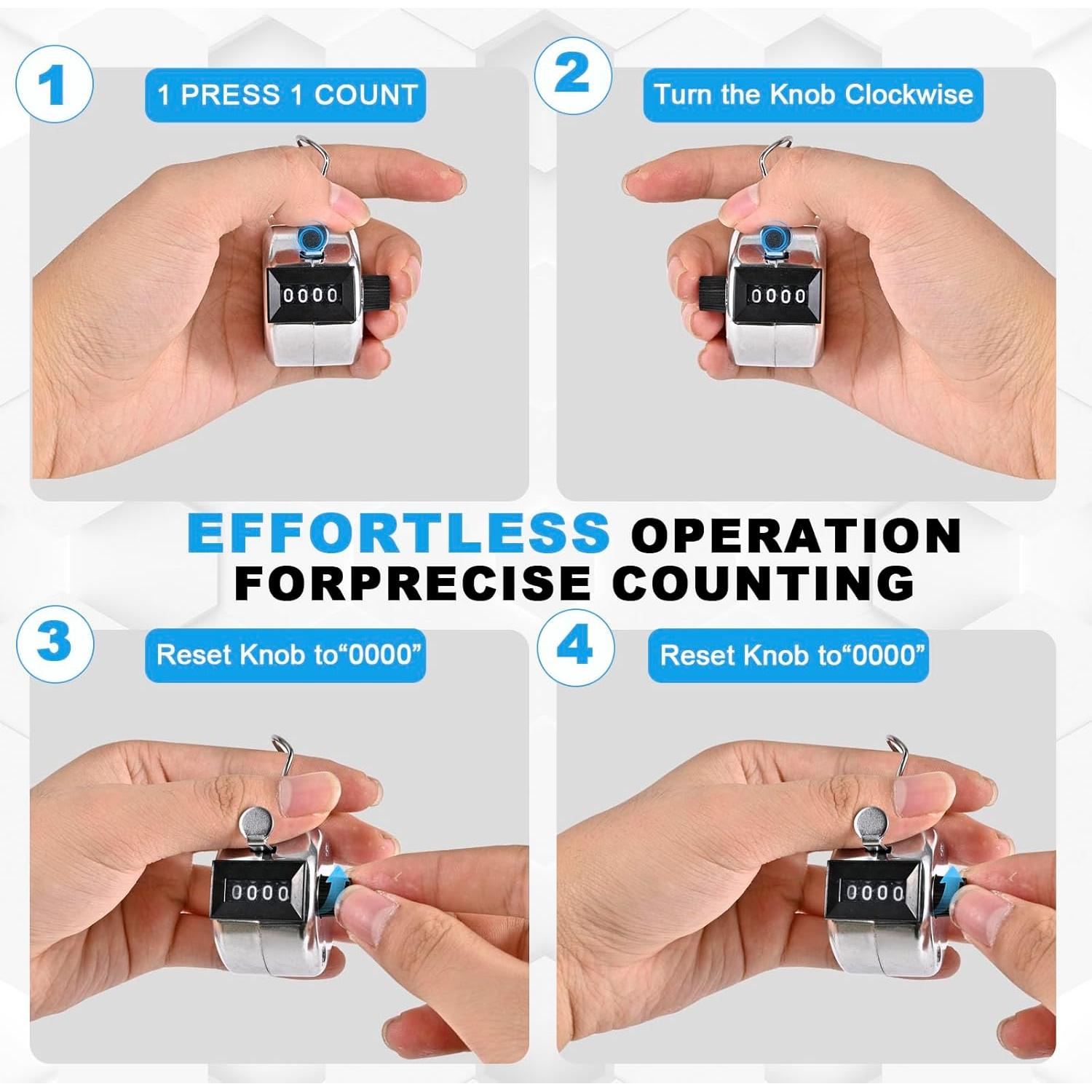 1

1 PRESS 1 COUNT

0000

2

Turn the Knob Clockwise

0000

EFFORTLESS OPERATION FORPRECISE COUNTING

3

Reset Knob to“0000”

0000

4

Reset Knob to“0000”

0000