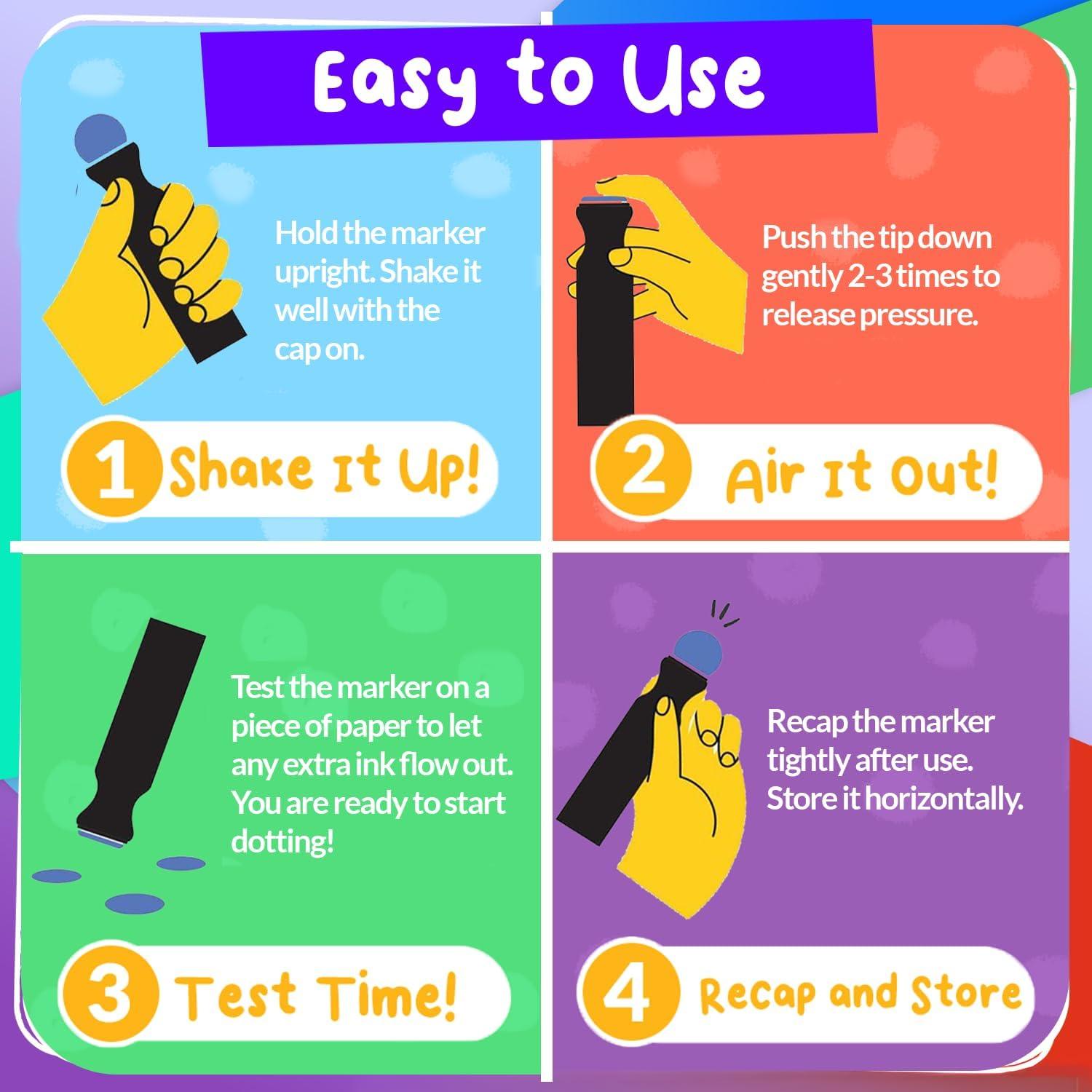 Easy to Use

Hold the marker upright. Shake it well with the cap on.

1 Shake It Up!

Push the tip down gently 2-3 times to release pressure.

2 Air It Out!

Test the marker on a piece of paper to let any extra ink flow out. You are ready to start dotting!

3 Test Time!

Recap the marker tightly after use. Store it horizontally.

4 Recap and Store