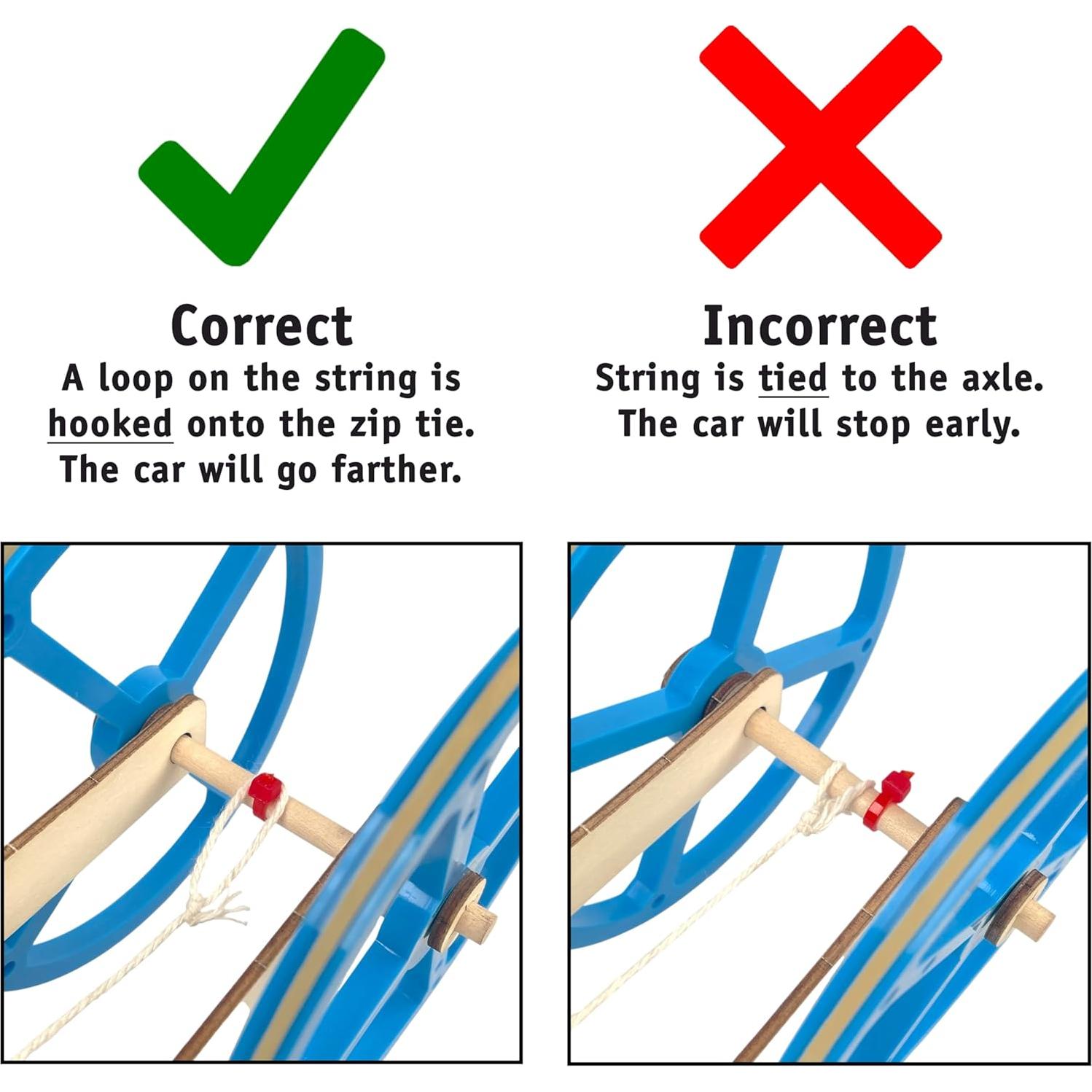 Correct
A loop on the string is hooked onto the zip tie. The car will go farther.

Incorrect
String is tied to the axle. The car will stop early.