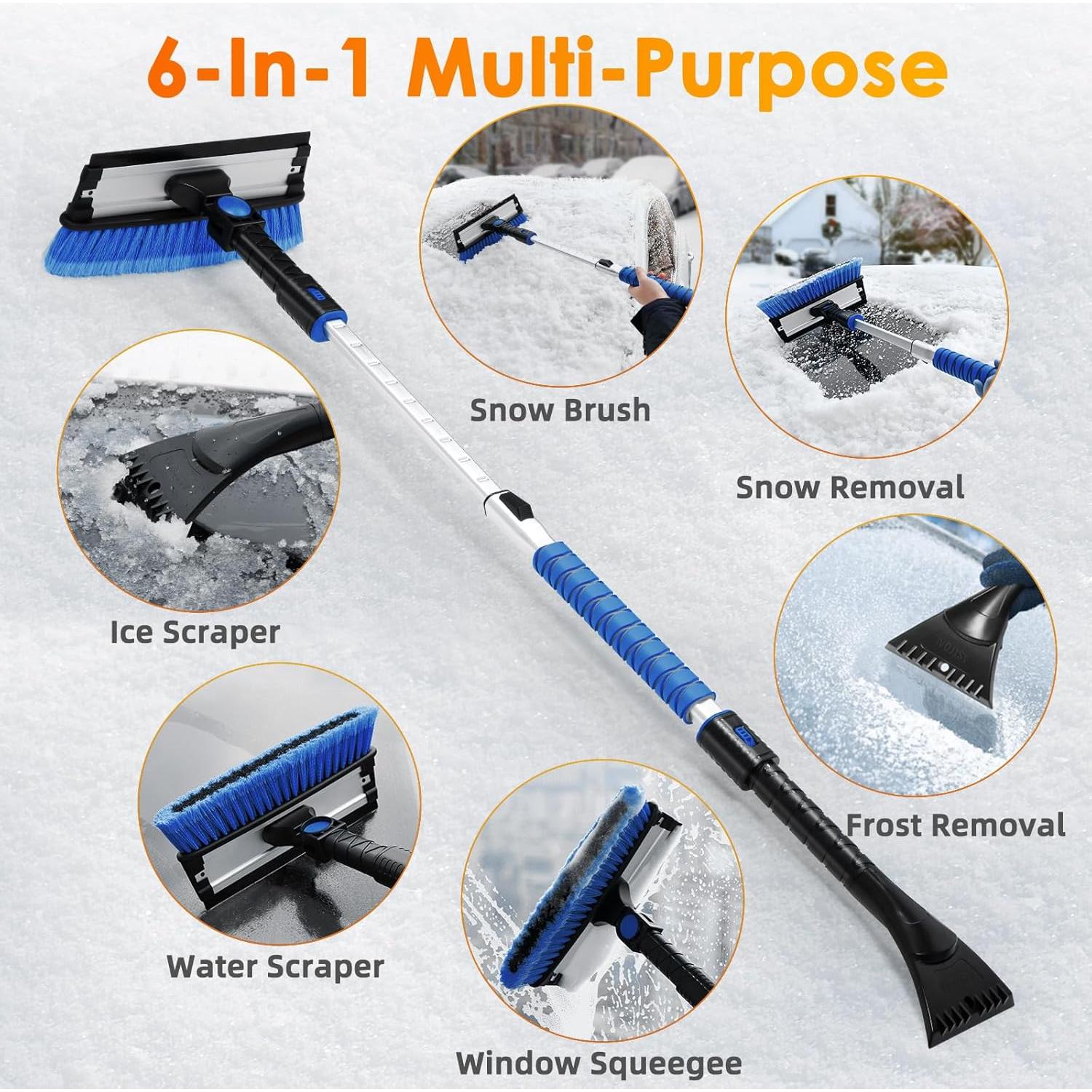 6-In-1 Multi-Purpose

Snow Brush

Snow Removal

Ice Scraper

Frost Removal

Water Scraper

Window Squeegee