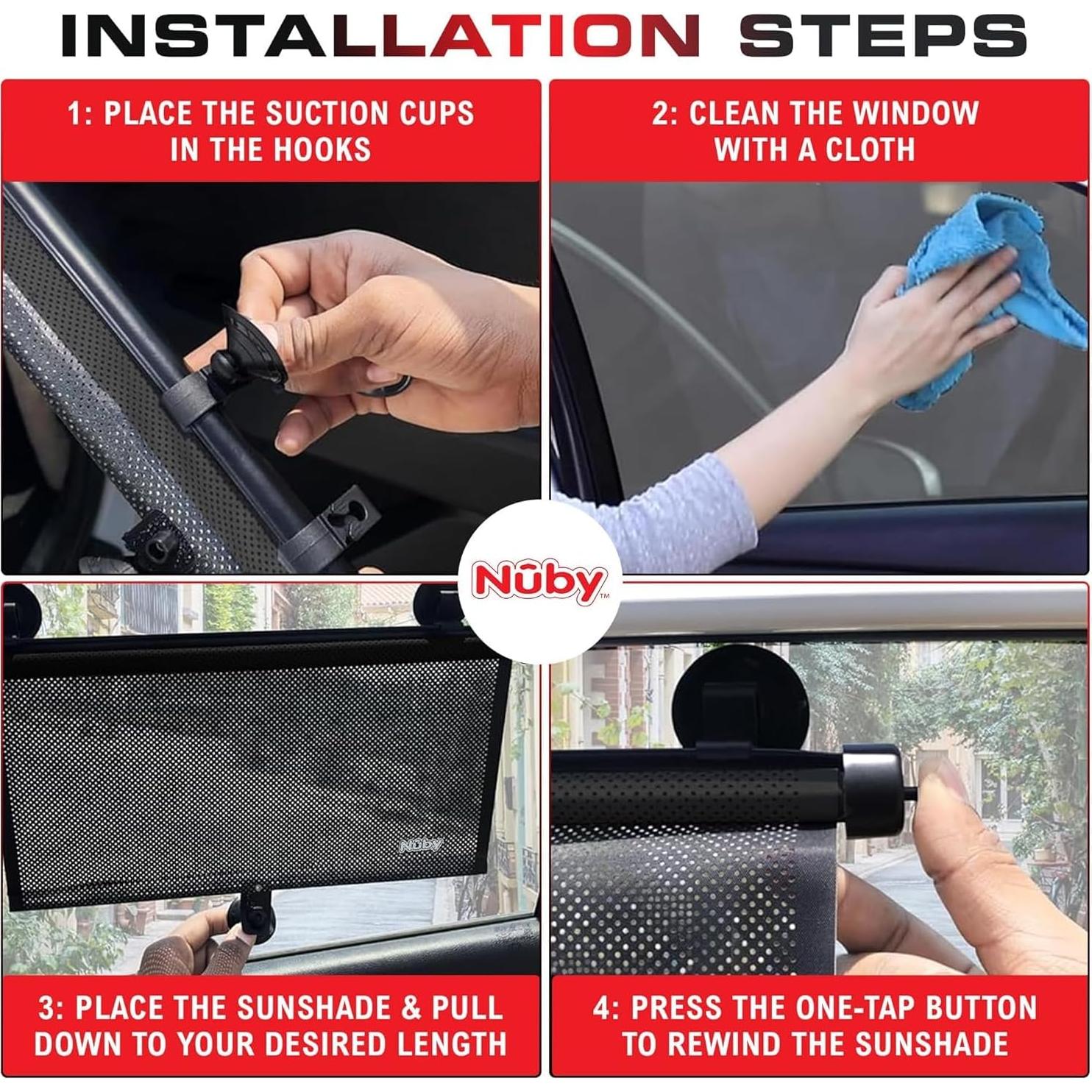 INSTALLATION STEPS

1: PLACE THE SUCTION CUPS IN THE HOOKS

2: CLEAN THE WINDOW WITH A CLOTH

Nûby™

Nûby

3: PLACE THE SUNSHADE & PULL DOWN TO YOUR DESIRED LENGTH

4: PRESS THE ONE-TAP BUTTON TO REWIND THE SUNSHADE