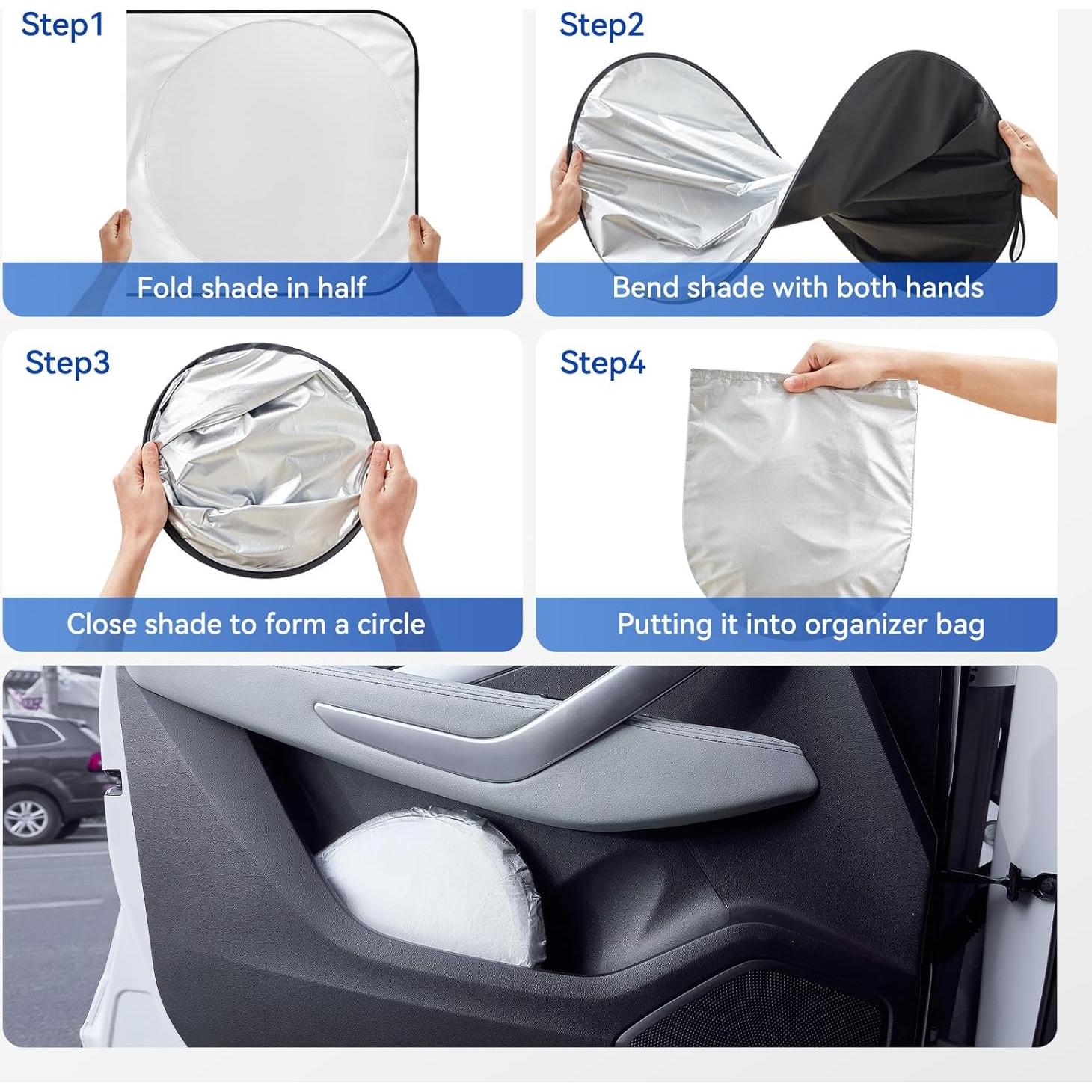 Step1

Fold shade in half

Step2

Bend shade with both hands

Step3

Close shade to form a circle

Step4

Putting it into organizer bag