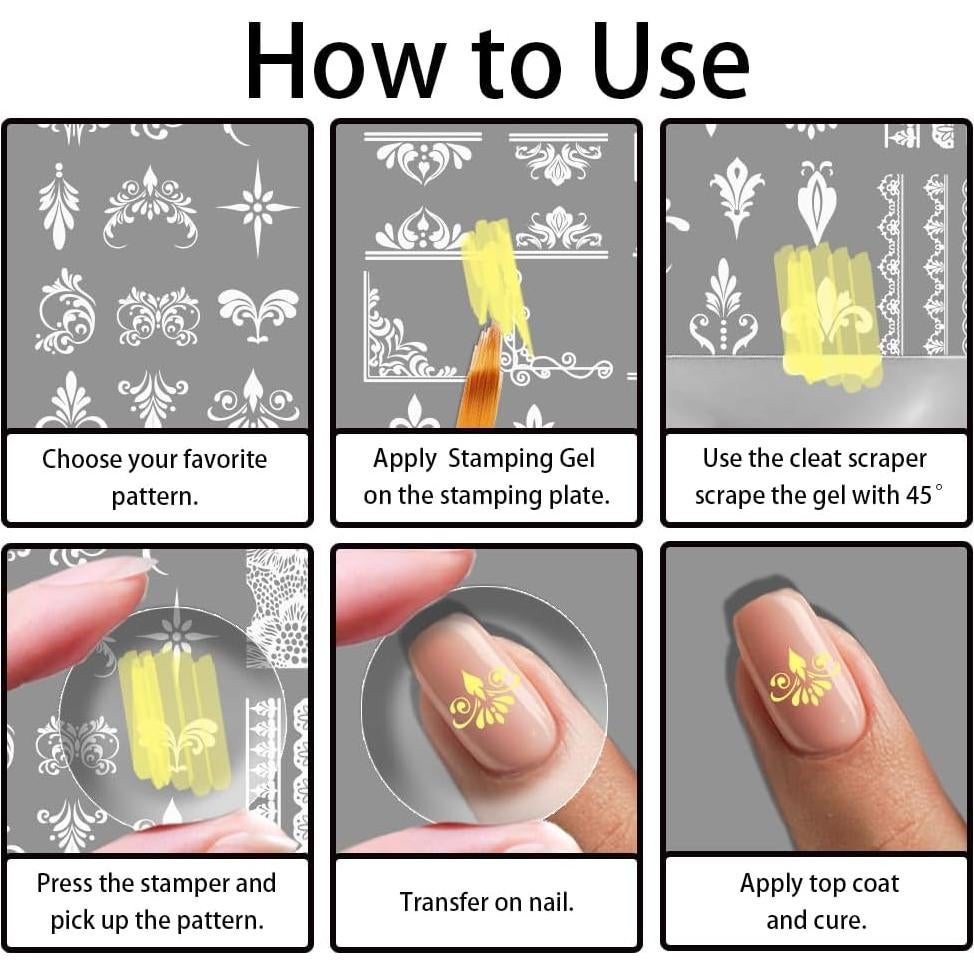 How to Use

Choose your favorite pattern.

Apply  Stamping Gel on the stamping plate.

Use the cleat scraper scrape the gel with 45°

Press the stamper and pick up the pattern.

Transfer on nail.

Apply top coat and cure.