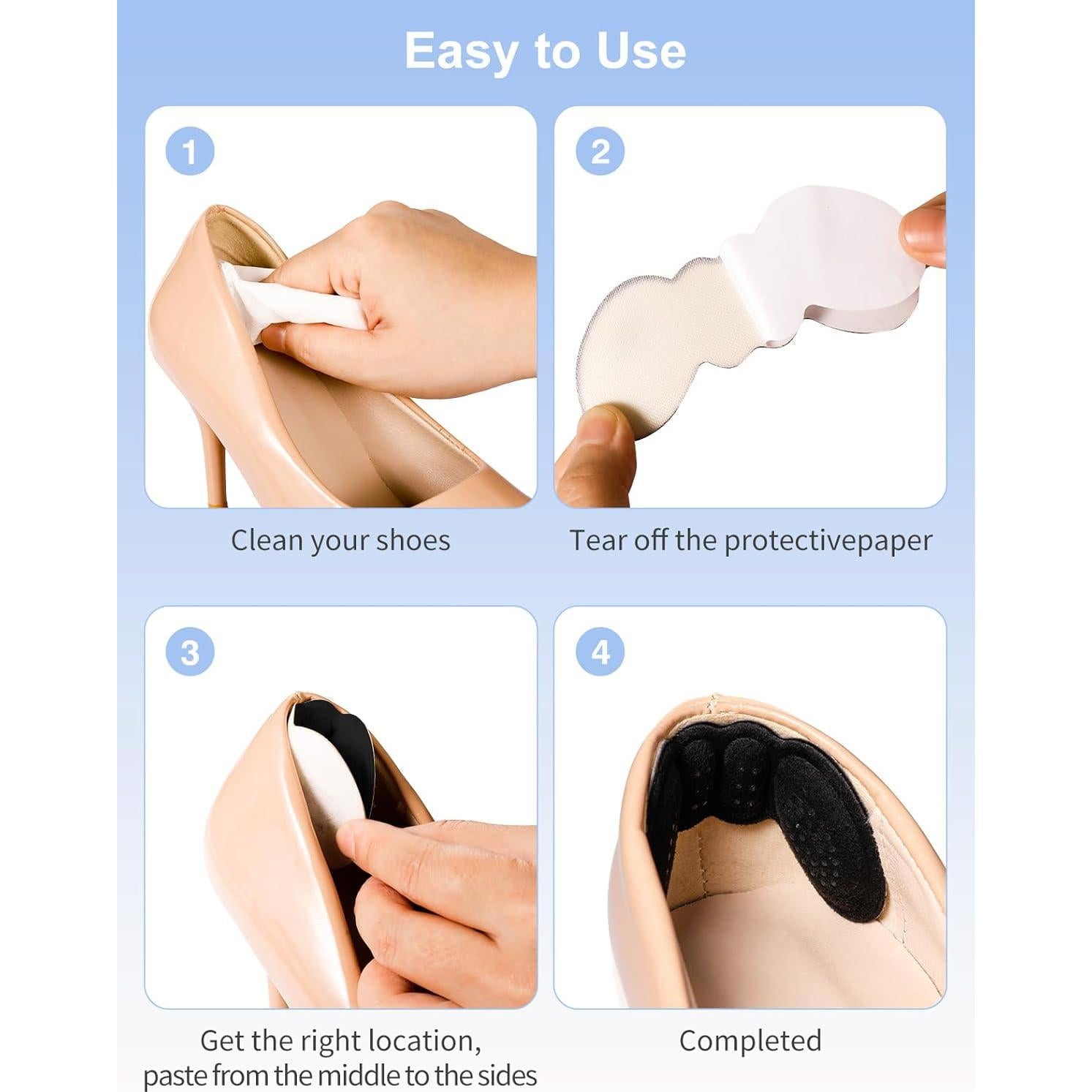 Easy to Use

1

Clean your shoes

2

Tear off the protectivepaper

3

Get the right location, paste from the middle to the sides

4

Completed