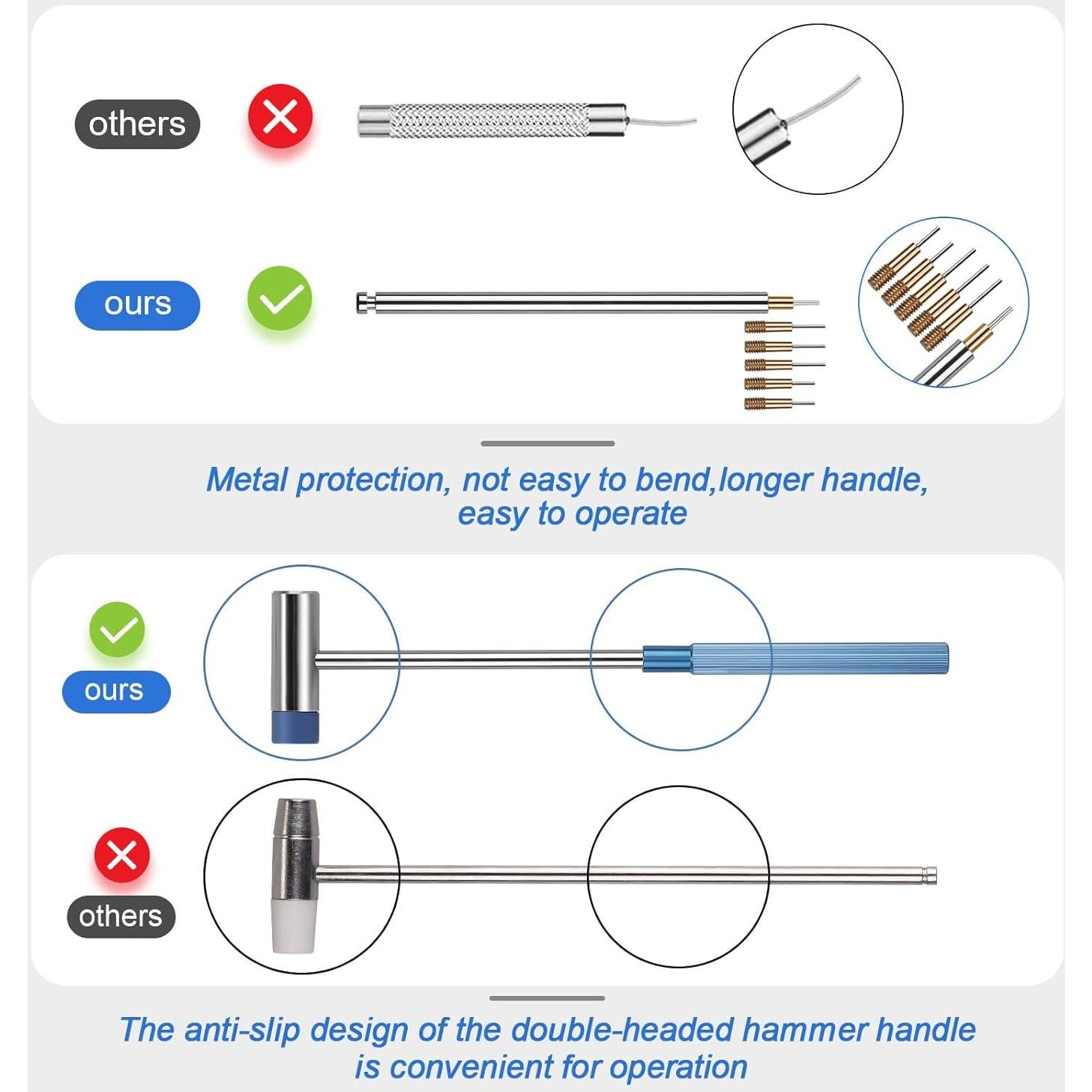 others

ours

Metal protection, not easy to bend,longer handle, easy to operate

ours

others

The anti-slip design of the double-headed hammer handle is convenient for operation